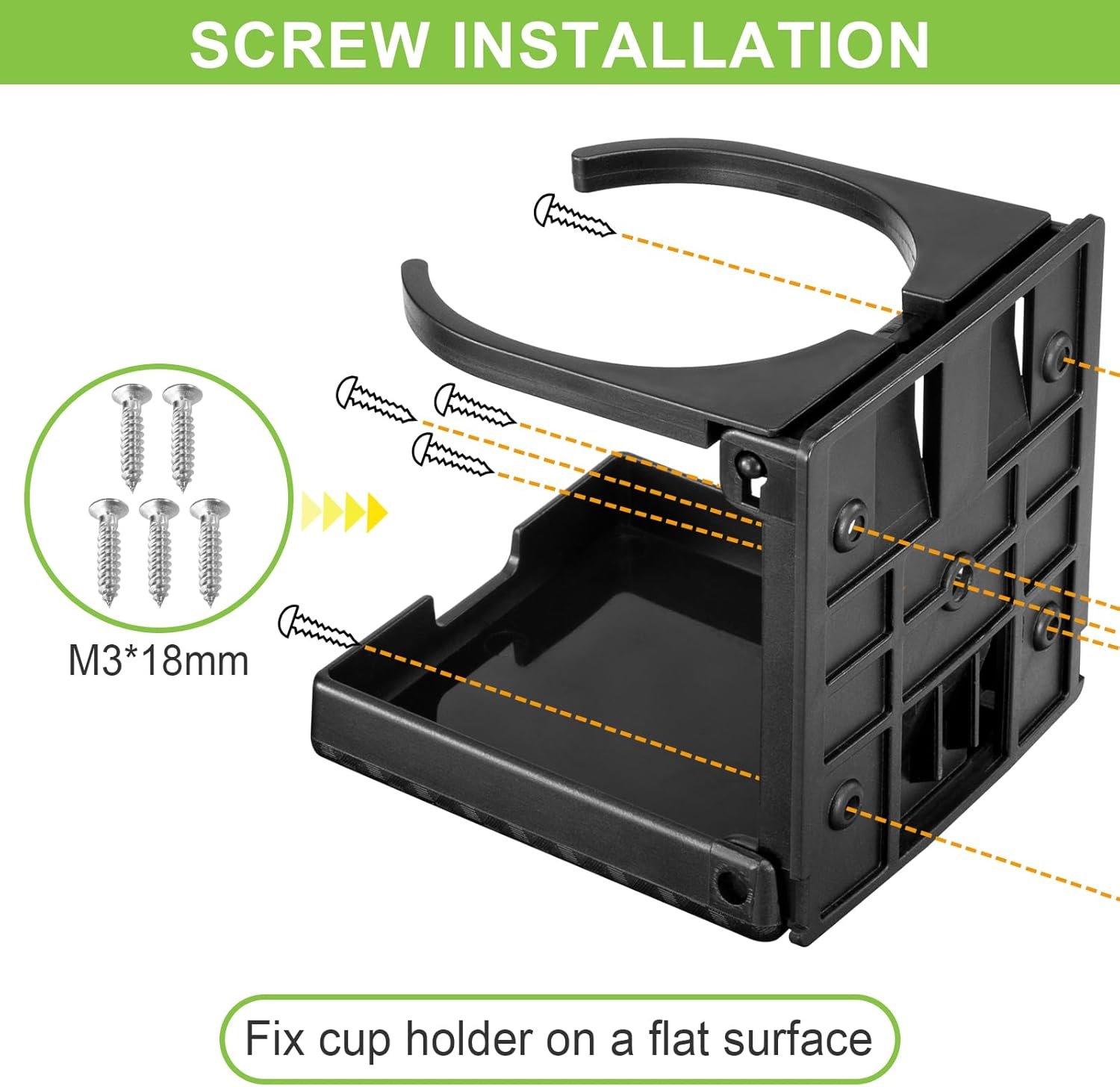 SCREW INSTALLATION

M3*18mm

Fix cup holder on a flat surface