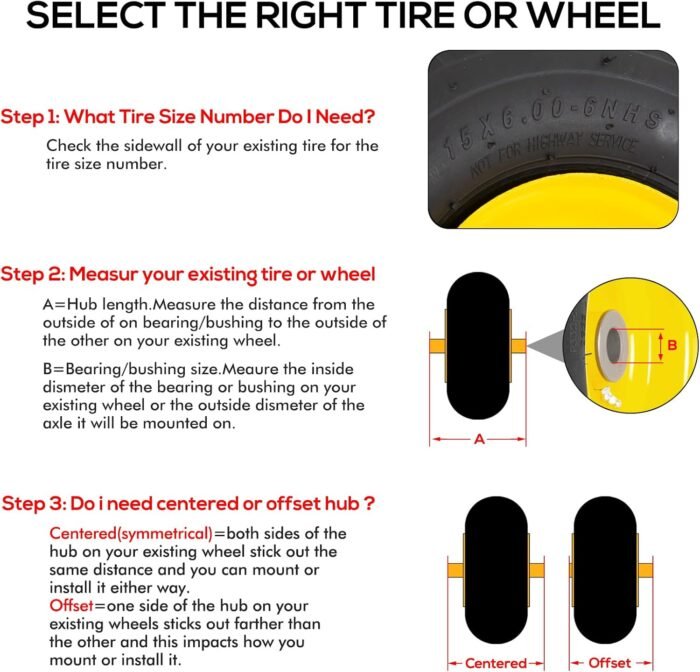 SELECT THE RIGHT TIRE OR WHEEL

Step 1: What Tire Size Number Do I Need?

Check the sidewall of your existing tire for the tire size number.

15X6.00-6NHS
NOT FOR HIGHWAY SERVICE

Step 2: Measur your existing tire or wheel

A=Hub length.Measure the distance from the outside of on bearing/bushing to the outside of the other on your existing wheel.

B=Bearing/bushing size.Meaure the inside dismeter of the bearing or bushing on your existing wheel or the outside dismeter of the axle it will be mounted on.

B

A

Step 3: Do i need centered or offset hub ?

Centered(symmetrical)=both sides of the hub on your existing wheel stick out the same distance and you can mount or install it either way.
Offset=one side of the hub on your existing wheels sticks out farther than the other and this impacts how you mount or install it.

Centered

Offset