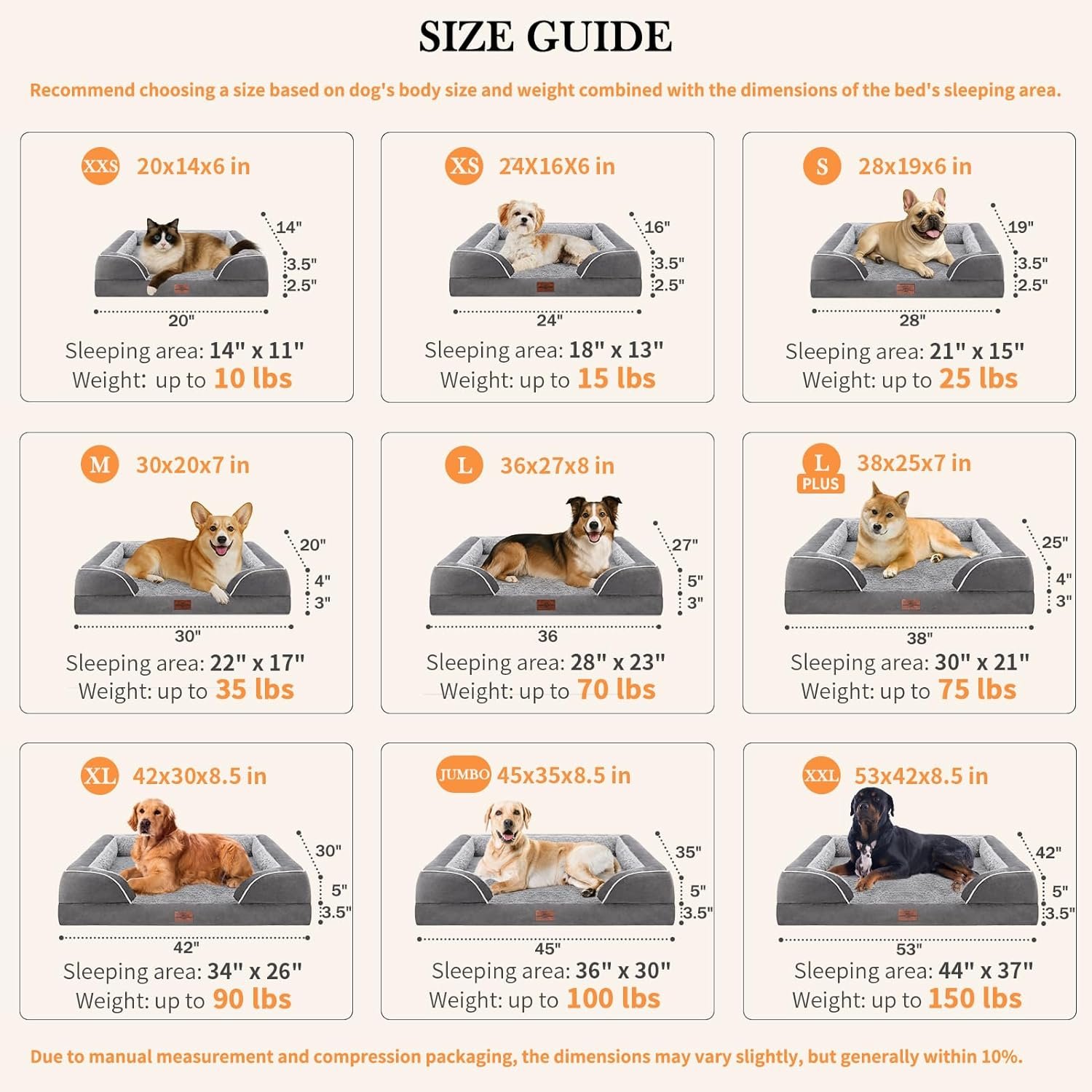 SIZE GUIDE

Recommend choosing a size based on dog's body size and weight combined with the dimensions of the bed's sleeping area.

XXS 20x14x6 in
14"
3.5"
2.5"
20"
Sleeping area: 14" x 11"
Weight: up to 10 lbs

XS 24X16X6 in
16"
3.5"
2.5"
24"
Sleeping area: 18" x 13"
Weight: up to 15 lbs

S 28x19x6 in
19"
3.5"
2.5"
28"
Sleeping area: 21" x 15"
Weight: up to 25 lbs

M 30x20x7 in
20"
4"
3"
30"
Sleeping area: 22" x 17"
Weight: up to 35 lbs

L 36x27x8 in
27"
5"
3"
36
Sleeping area: 28" x 23"
Weight: up to 70 lbs

L PLUS 38x25x7 in
25"
4"
3"
38"
Sleeping area: 30" x 21"
Weight: up to 75 lbs

XL 42x30x8.5 in
30"
5"
3.5"
42"
Sleeping area: 34" x 26"
Weight: up to 90 lbs

JUMBO 45x35x8.5 in
35"
5"
3.5"
45"
Sleeping area: 36" x 30"
Weight: up to 100 lbs

XXL 53x42x8.5 in
42"
5"
3.5"
53"
Sleeping area: 44" x 37"
Weight: up to 150 lbs

Due to manual measurement and compression packaging, the dimensions may vary slightly, but generally within 10%.