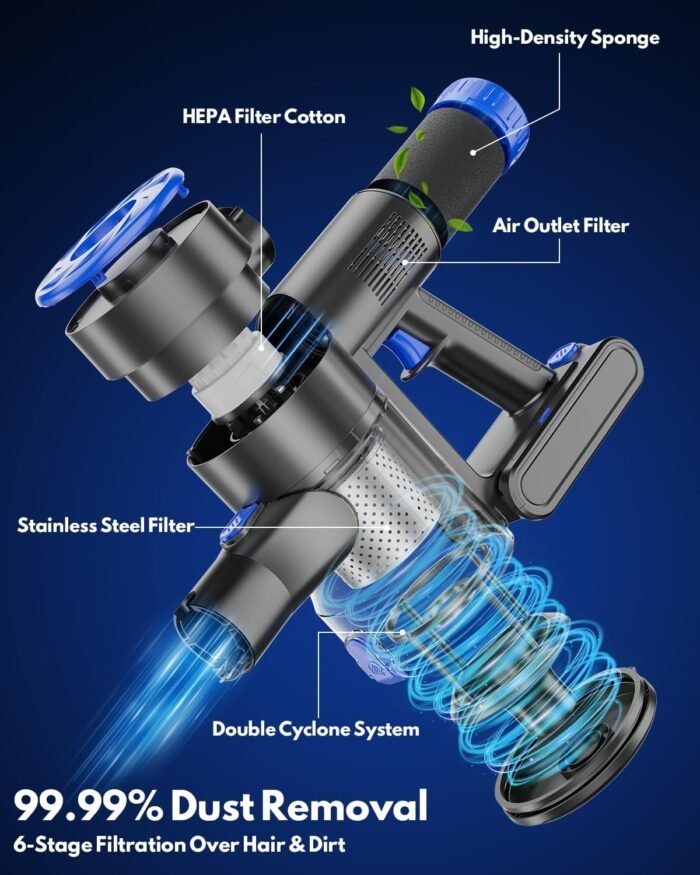 High-Density Sponge

HEPA Filter Cotton

Air Outlet Filter

Stainless Steel Filter

Double Cyclone System

99.99% Dust Removal

6-Stage Filtration Over Hair & Dirt