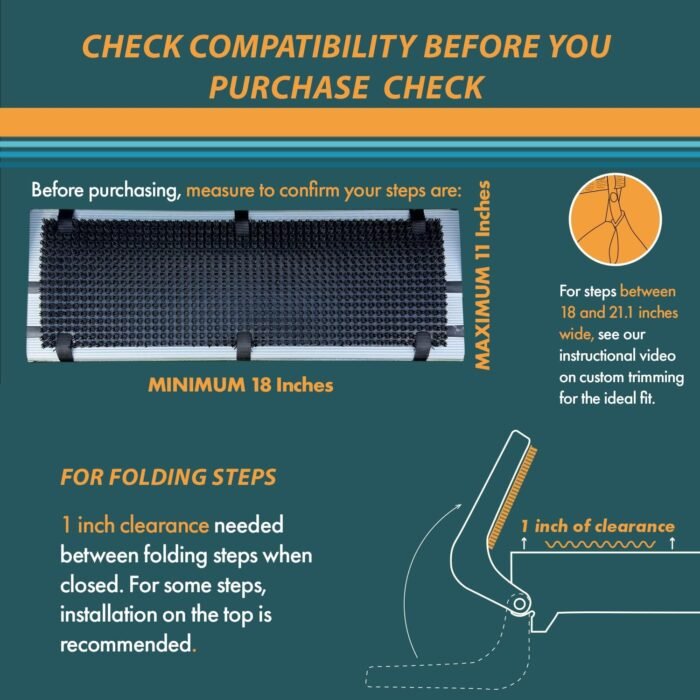 CHECK COMPATIBILITY BEFORE YOU PURCHASE CHECK

Before purchasing, measure to confirm your steps are:

MAXIMUM 11 Inches

MINIMUM 18 Inches

For steps between 18 and 21.1 inches wide, see our instructional video on custom trimming for the ideal fit.

FOR FOLDING STEPS

1 inch clearance needed between folding steps when closed. For some steps, installation on the top is recommended.

1 inch of clearance