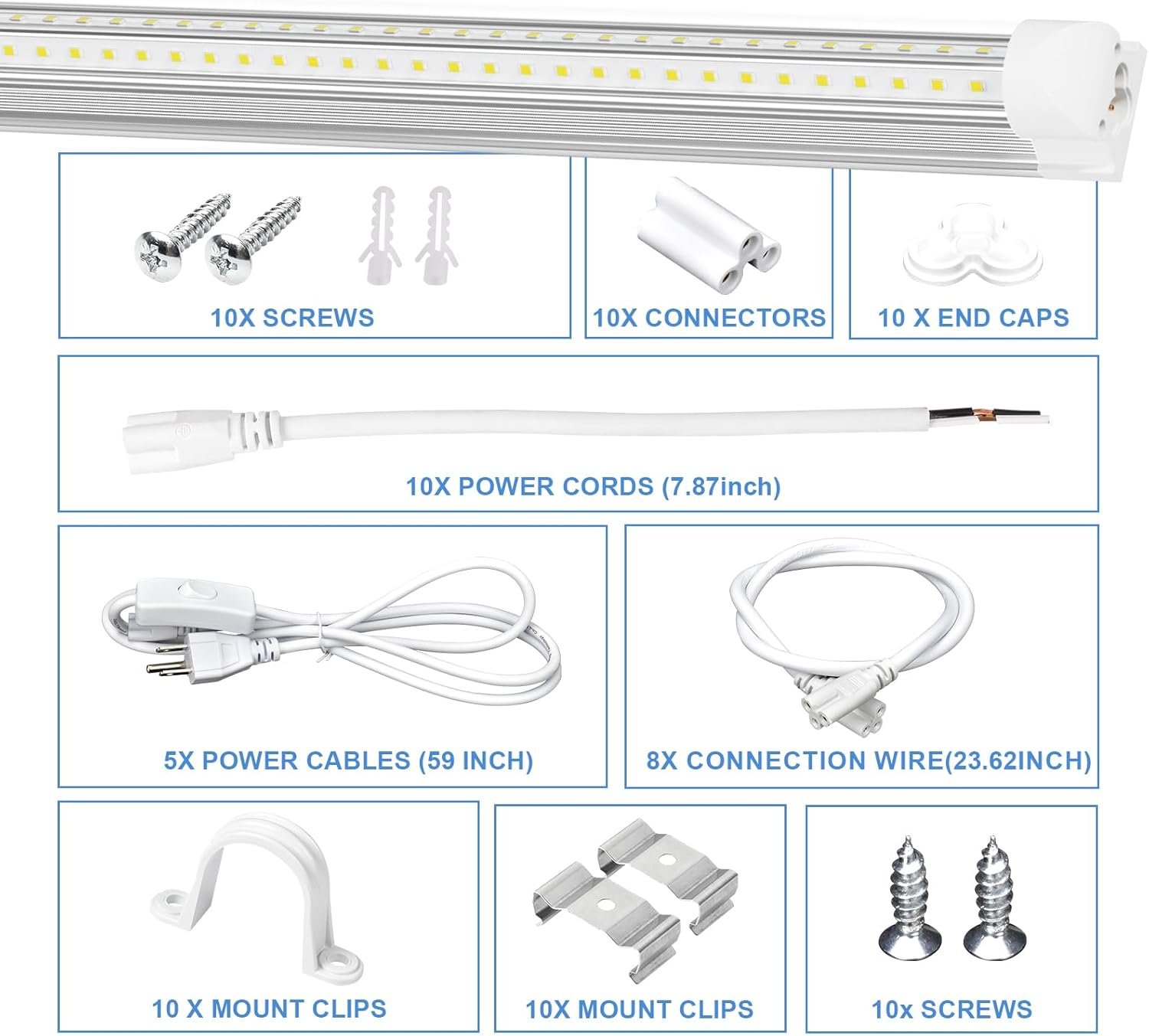 10X SCREWS

10X CONNECTORS

10 X END CAPS

10X POWER CORDS (7.87inch)

5X POWER CABLES (59 INCH)

8X CONNECTION WIRE(23.62INCH)

10 X MOUNT CLIPS

10X MOUNT CLIPS

10x SCREWS