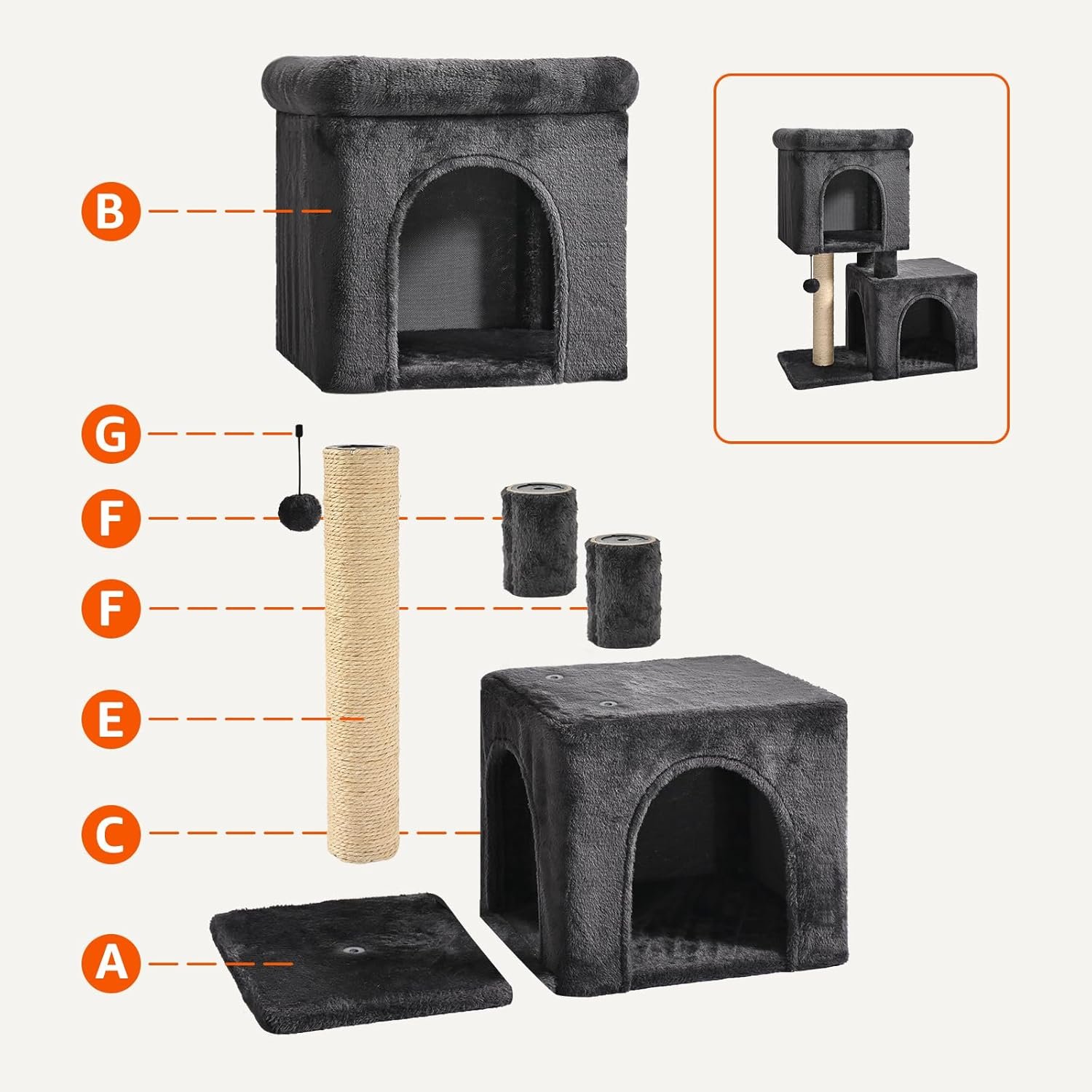 B

G

F

F

E

C

A