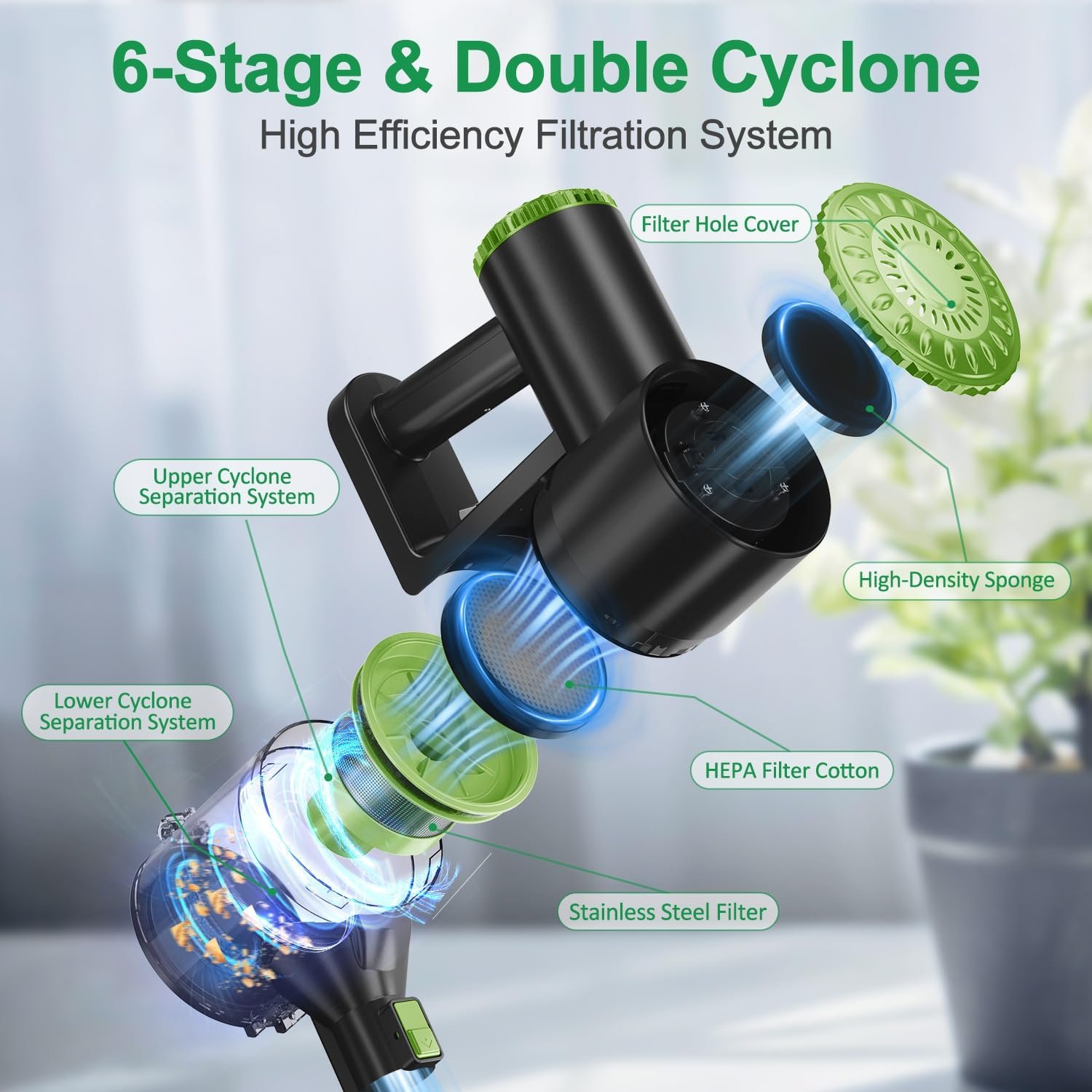 6-Stage & Double Cyclone

High Efficiency Filtration System

Filter Hole Cover

Upper Cyclone Separation System

High-Density Sponge

Lower Cyclone Separation System

HEPA Filter Cotton

Stainless Steel Filter