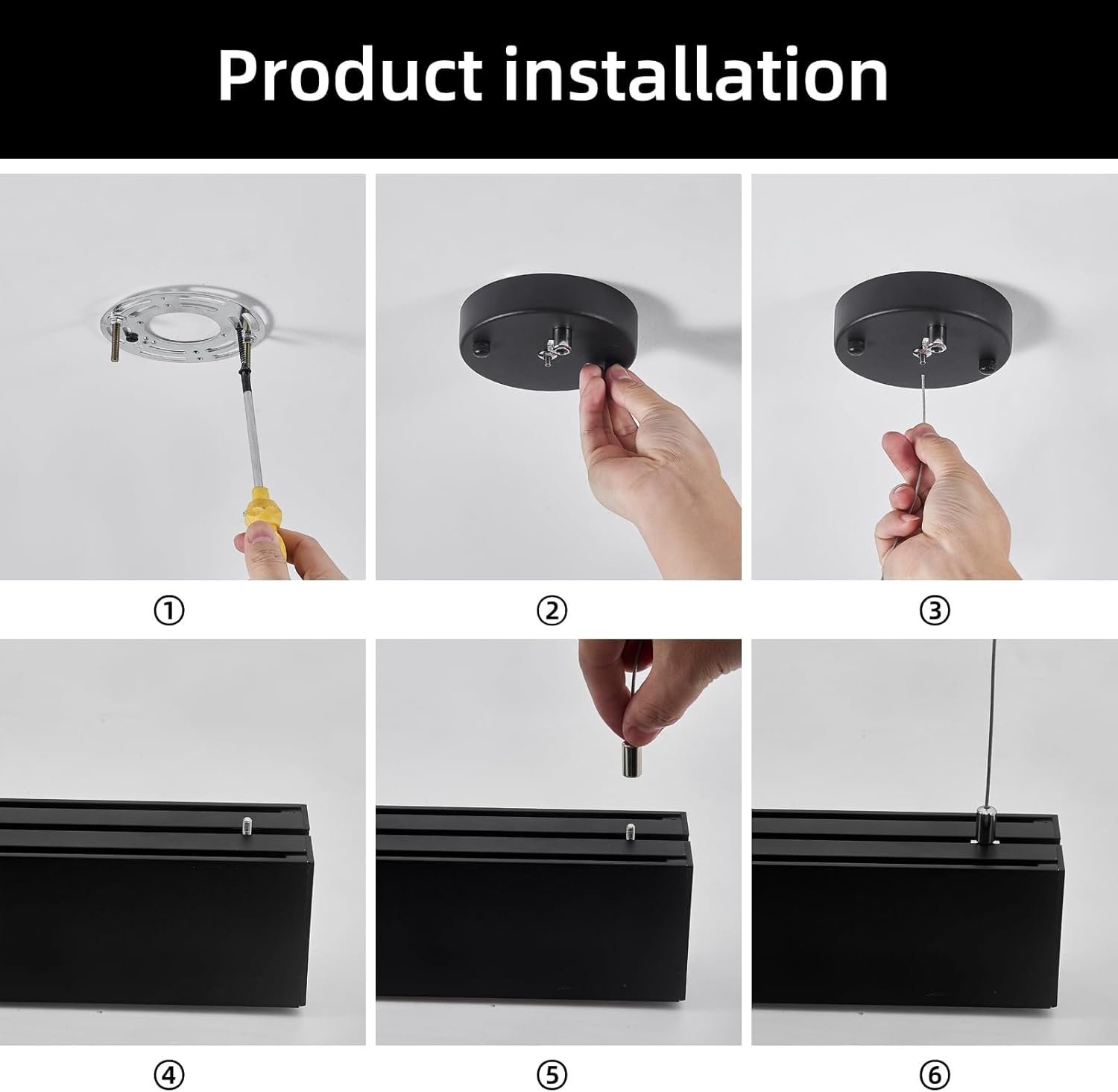 Product installation

①

②

③

④

⑤

⑥