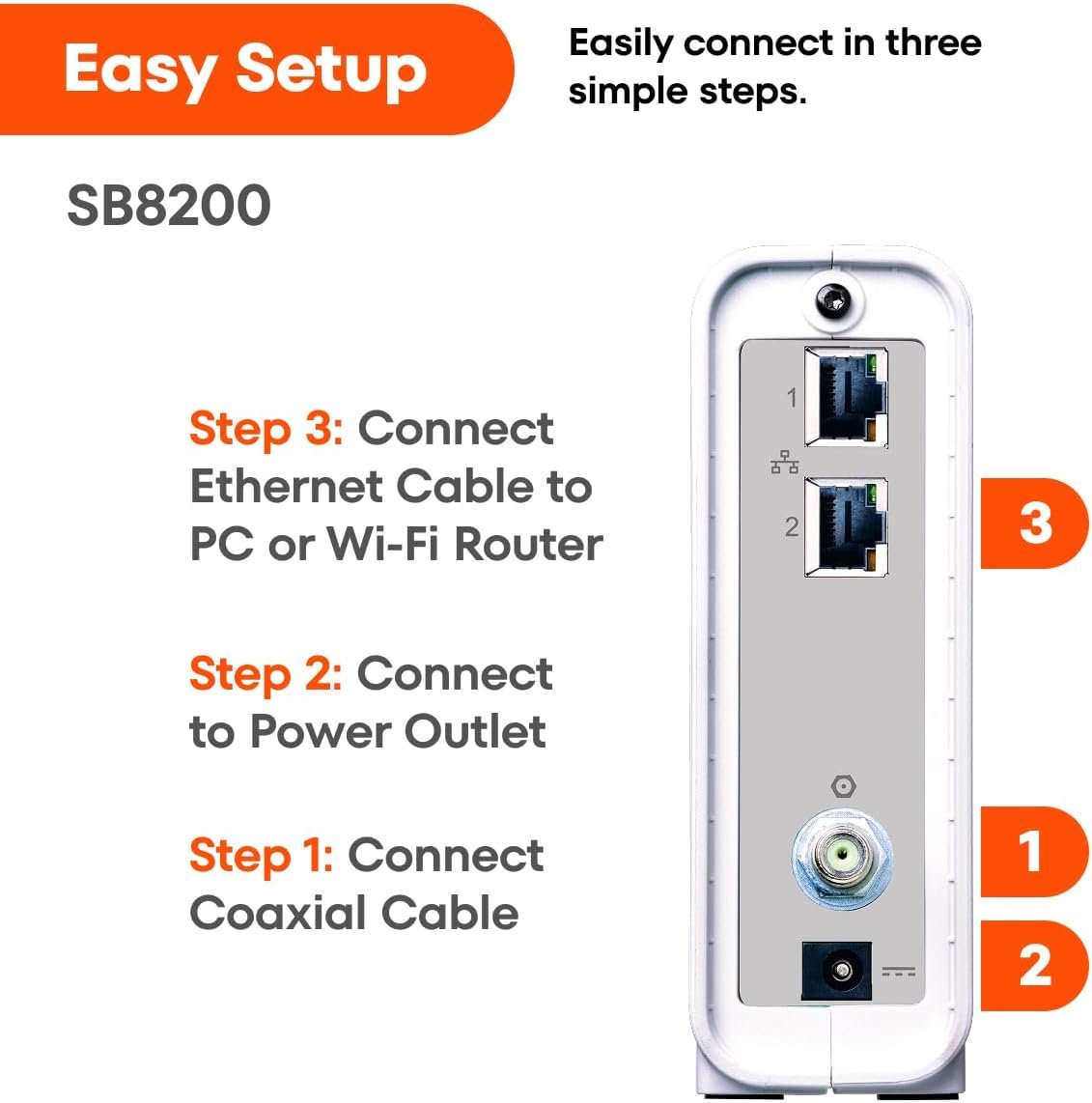 Easy Setup

Easily connect in three simple steps.

SB8200

Step 3: Connect Ethernet Cable to PC or Wi-Fi Router

Step 2: Connect to Power Outlet

Step 1: Connect Coaxial Cable

1

2

3

1

2