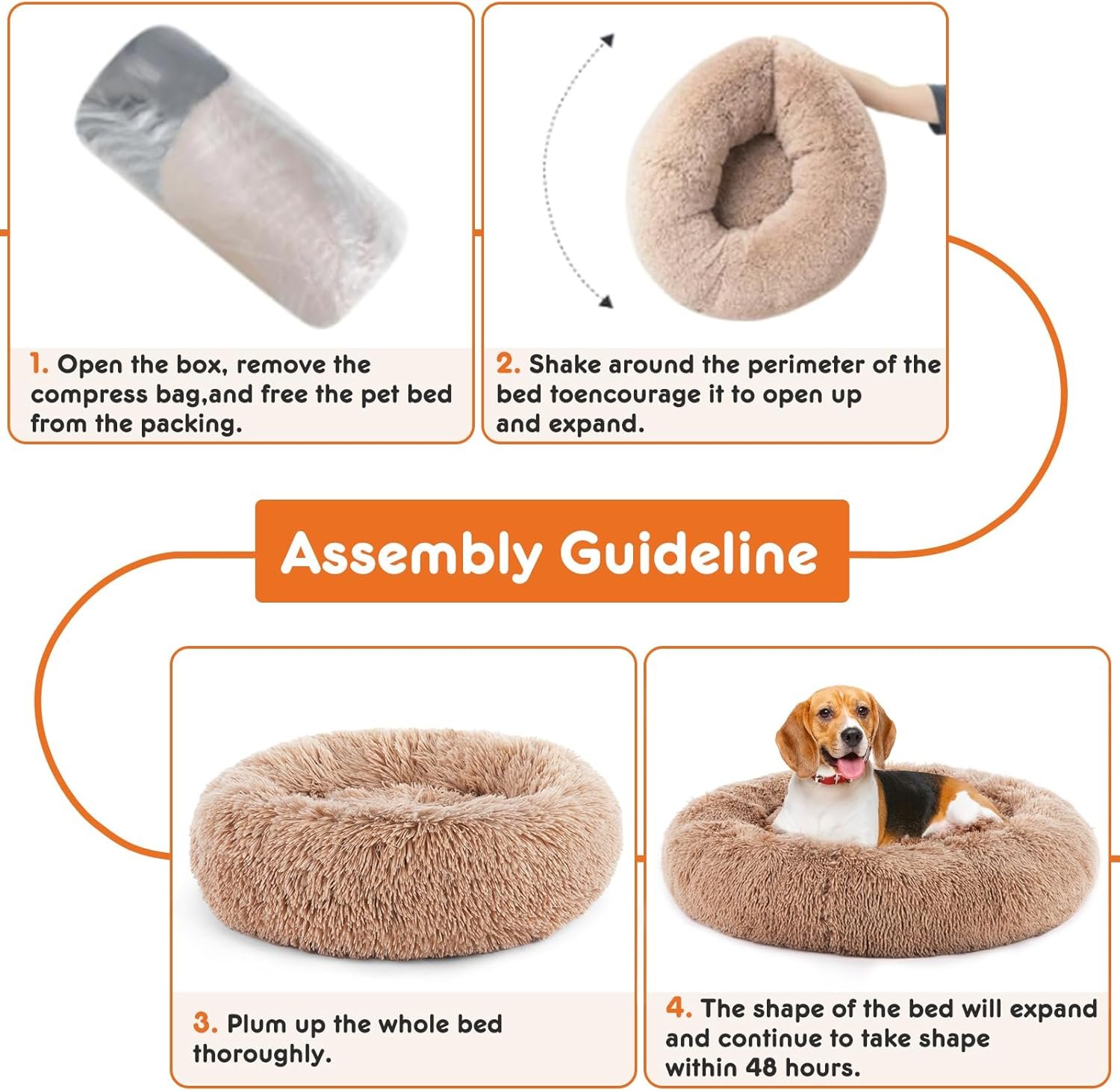 1. Open the box, remove the compress bag,and free the pet bed from the packing.

2. Shake around the perimeter of the bed toencourage it to open up and expand.

Assembly Guideline

3. Plum up the whole bed thoroughly.

4. The shape of the bed will expand and continue to take shape within 48 hours.