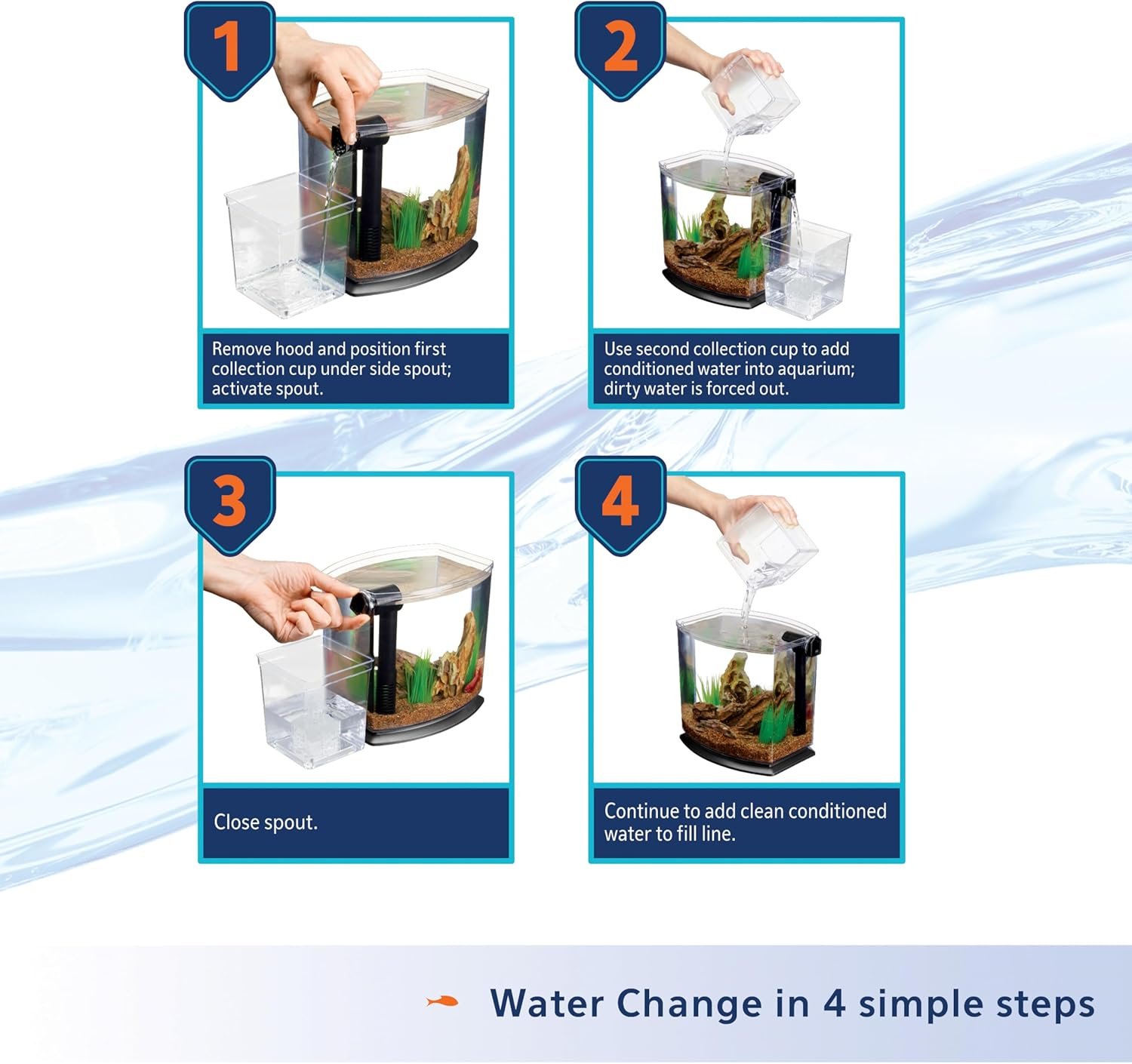 1

Remove hood and position first collection cup under side spout; activate spout.

2

Use second collection cup to add conditioned water into aquarium; dirty water is forced out.

3

Close spout.

4

Continue to add clean conditioned water to fill line.

Water Change in 4 simple steps