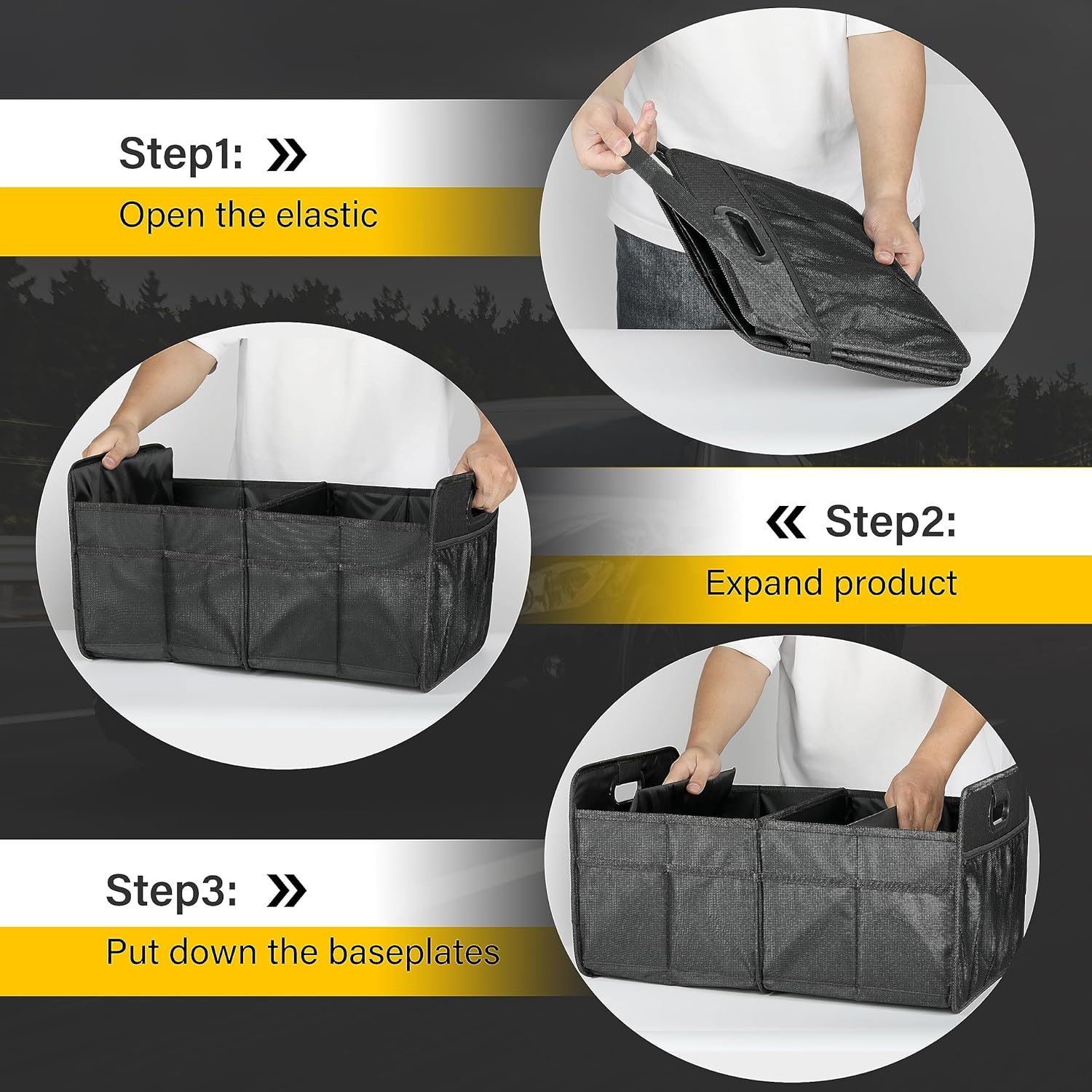 Step1: »

Open the elastic

« Step2:

Expand product

Step3: »

Put down the baseplates