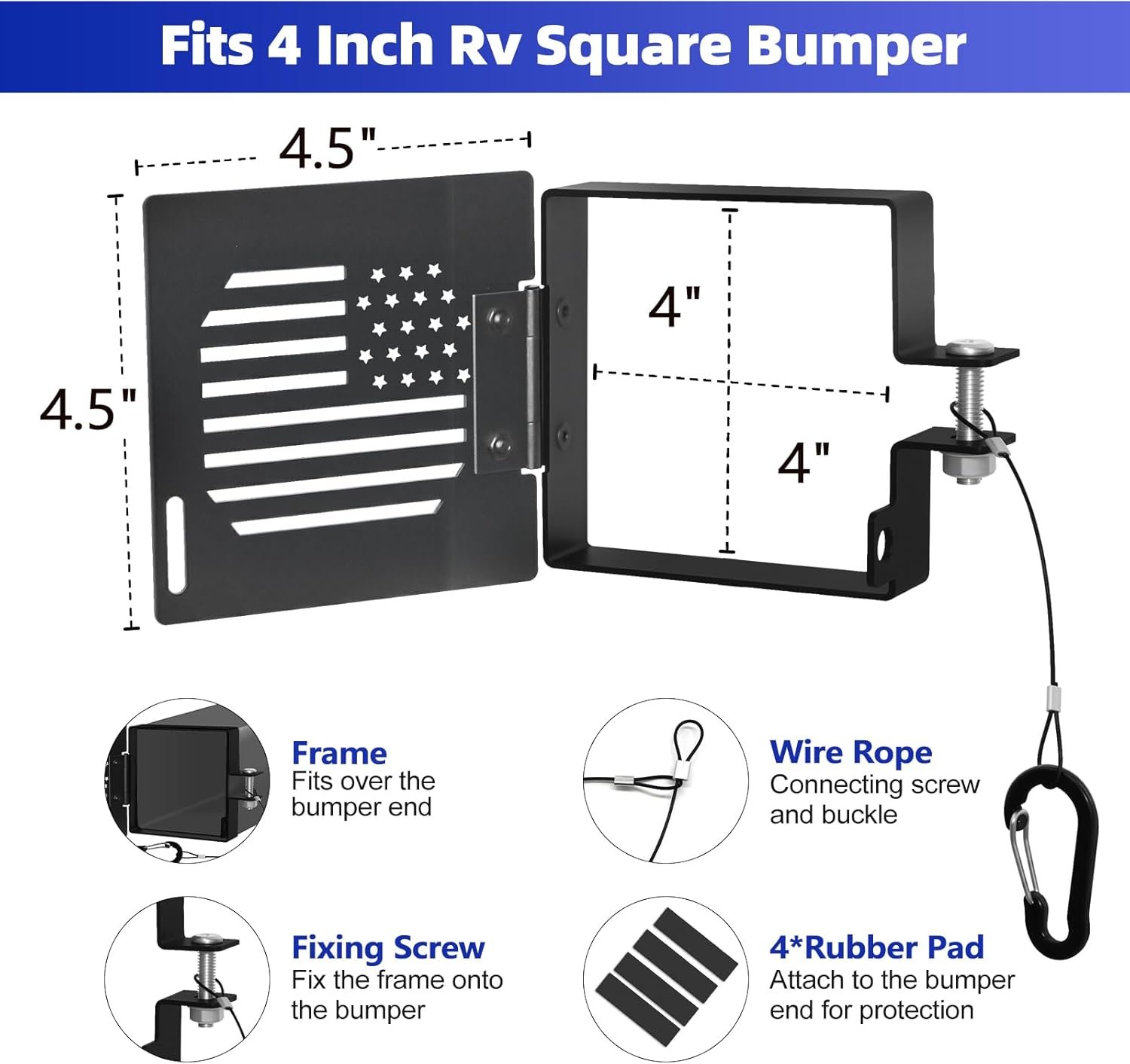 Fits 4 Inch Rv Square Bumper

4.5"

4.5"

4"

4"

Frame
Fits over the bumper end

Wire Rope
Connecting screw and buckle

Fixing Screw
Fix the frame onto the bumper

4*Rubber Pad
Attach to the bumper end for protection