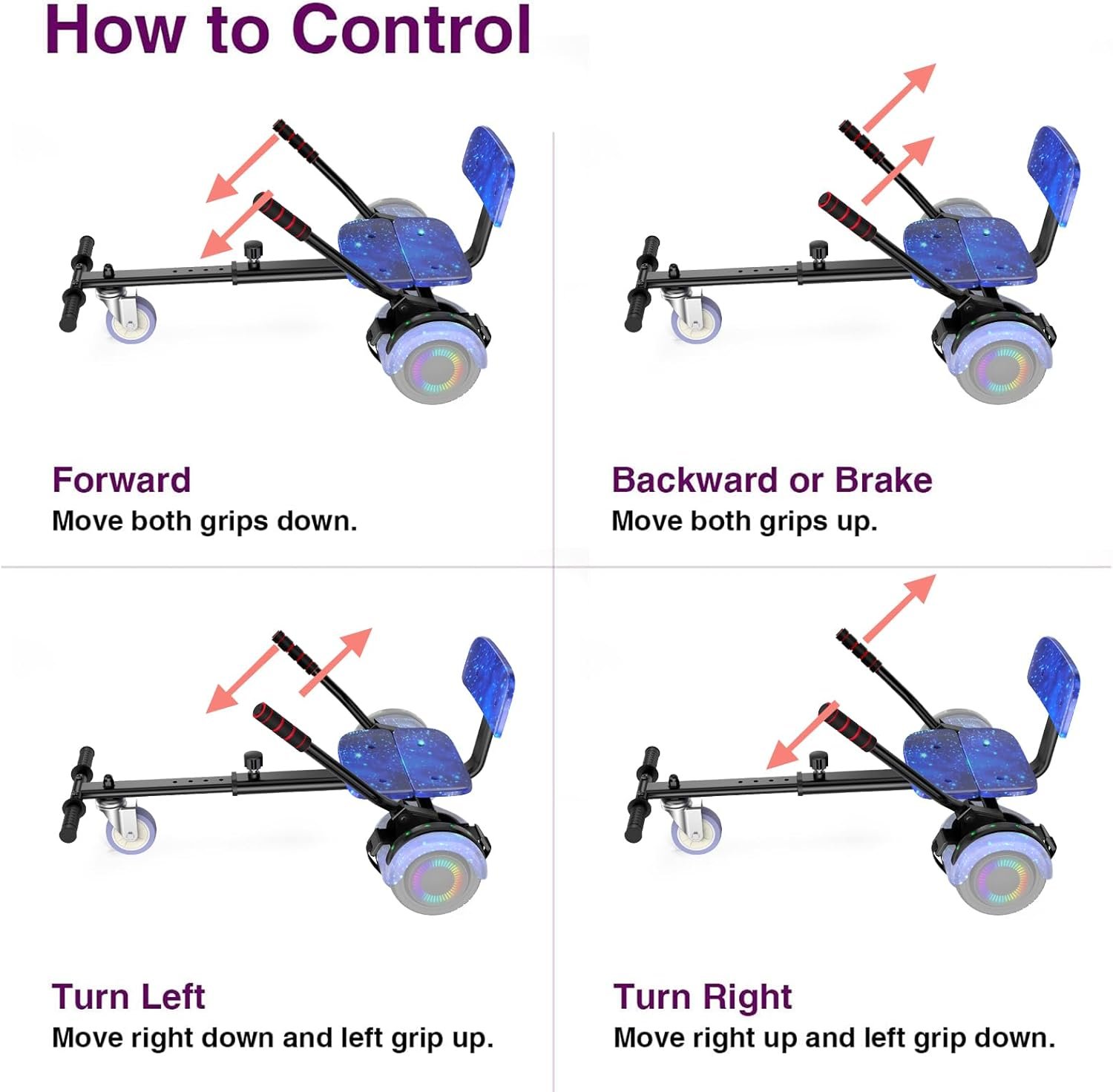 How to Control

Forward
Move both grips down.

Backward or Brake
Move both grips up.

Turn Left
Move right down and left grip up.

Turn Right
Move right up and left grip down.