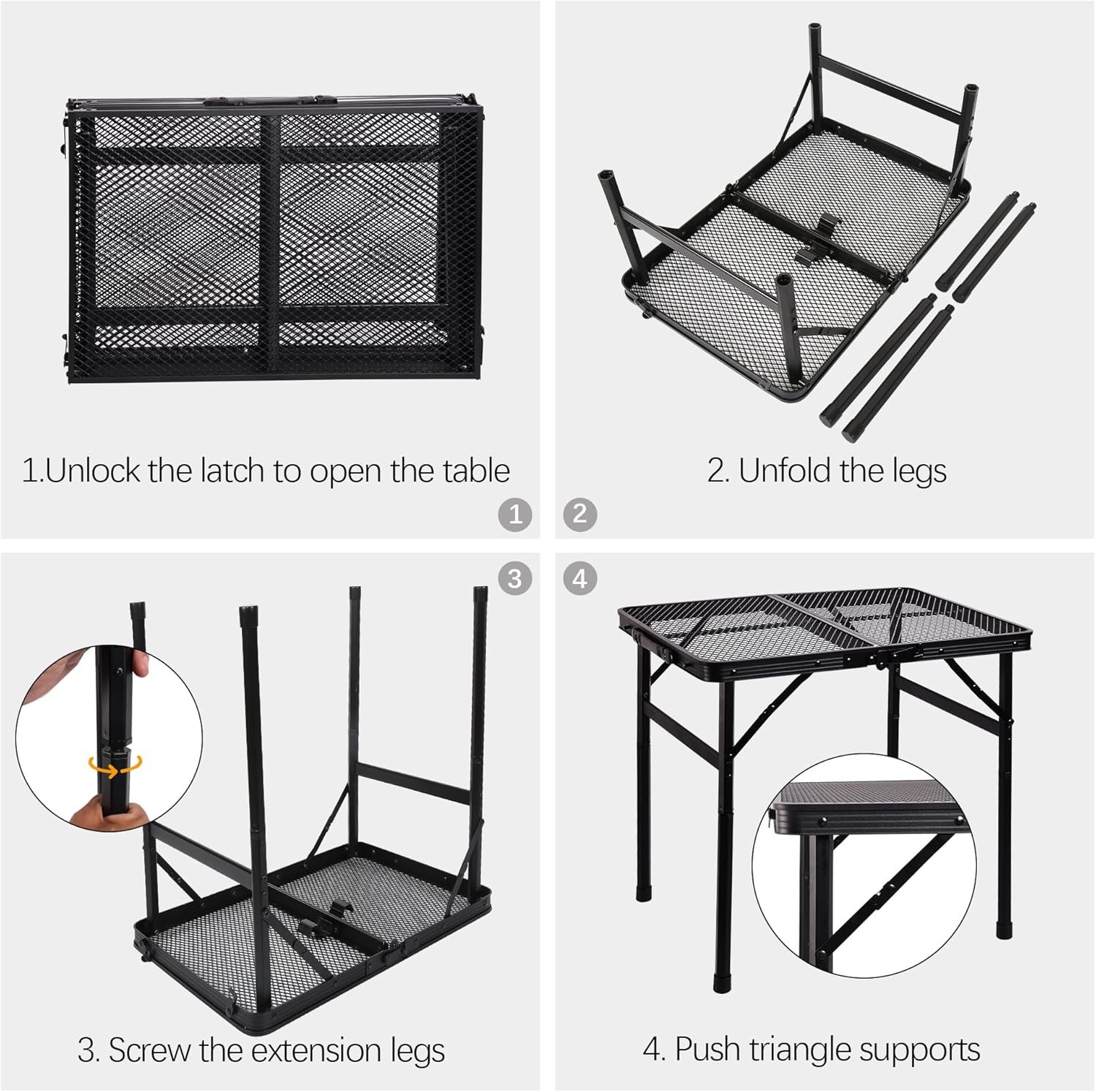 1.Unlock the latch to open the table

1

2. Unfold the legs

2

3

3. Screw the extension legs

4

4. Push triangle supports