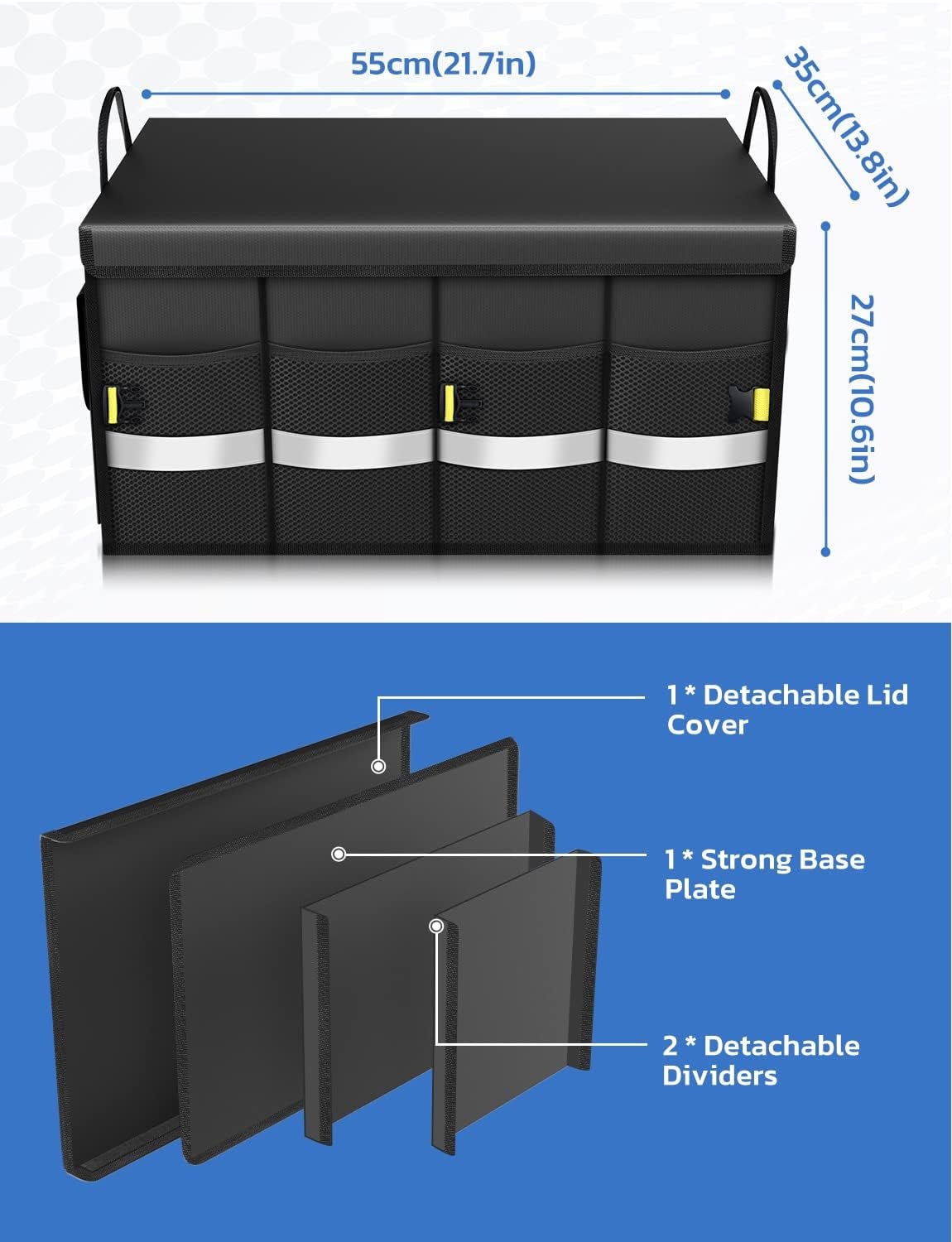 55cm(21.7in)

35cm(13.8in)

27cm(10.6in)

1 * Detachable Lid Cover

1 * Strong Base Plate

2 * Detachable Dividers