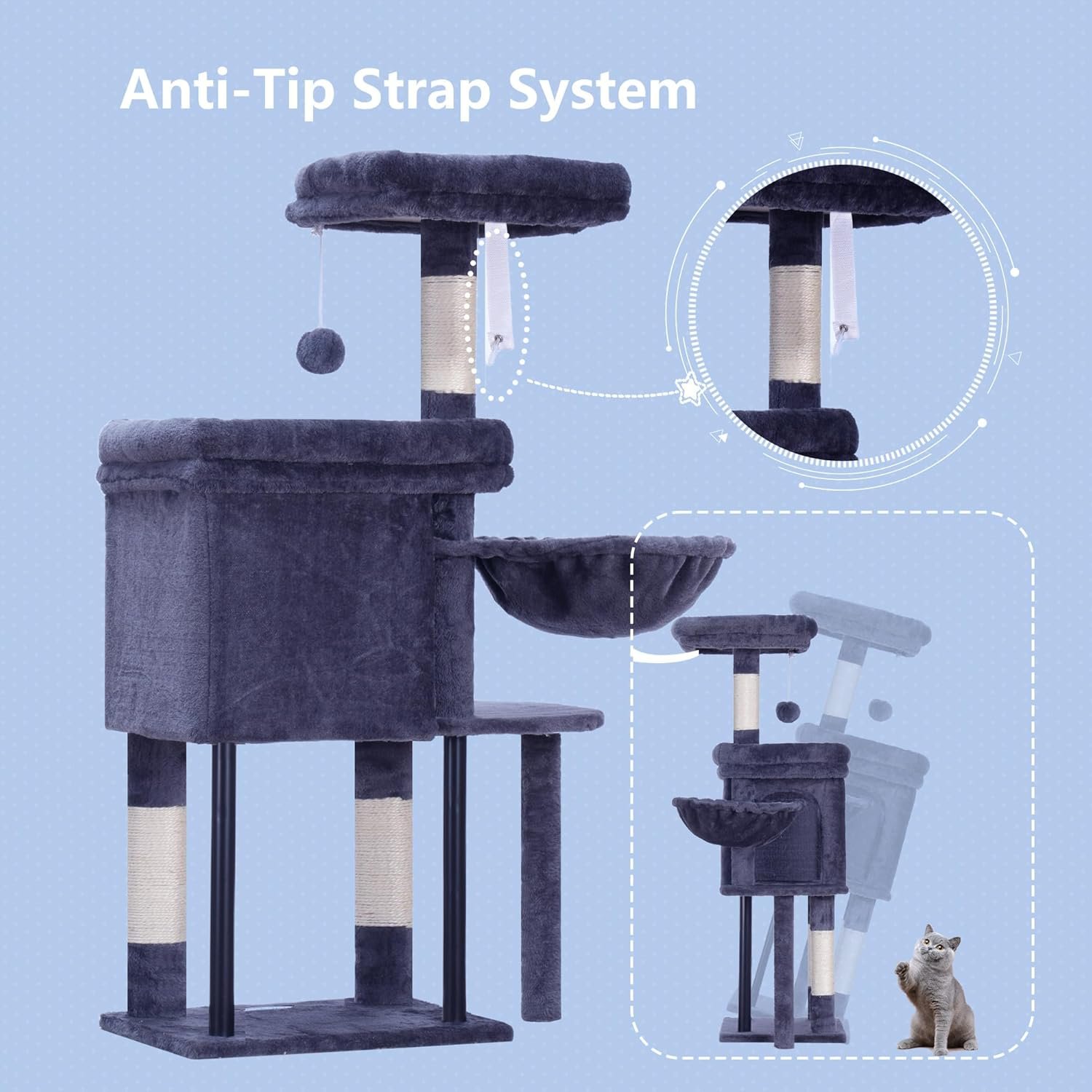 Anti-Tip Strap System