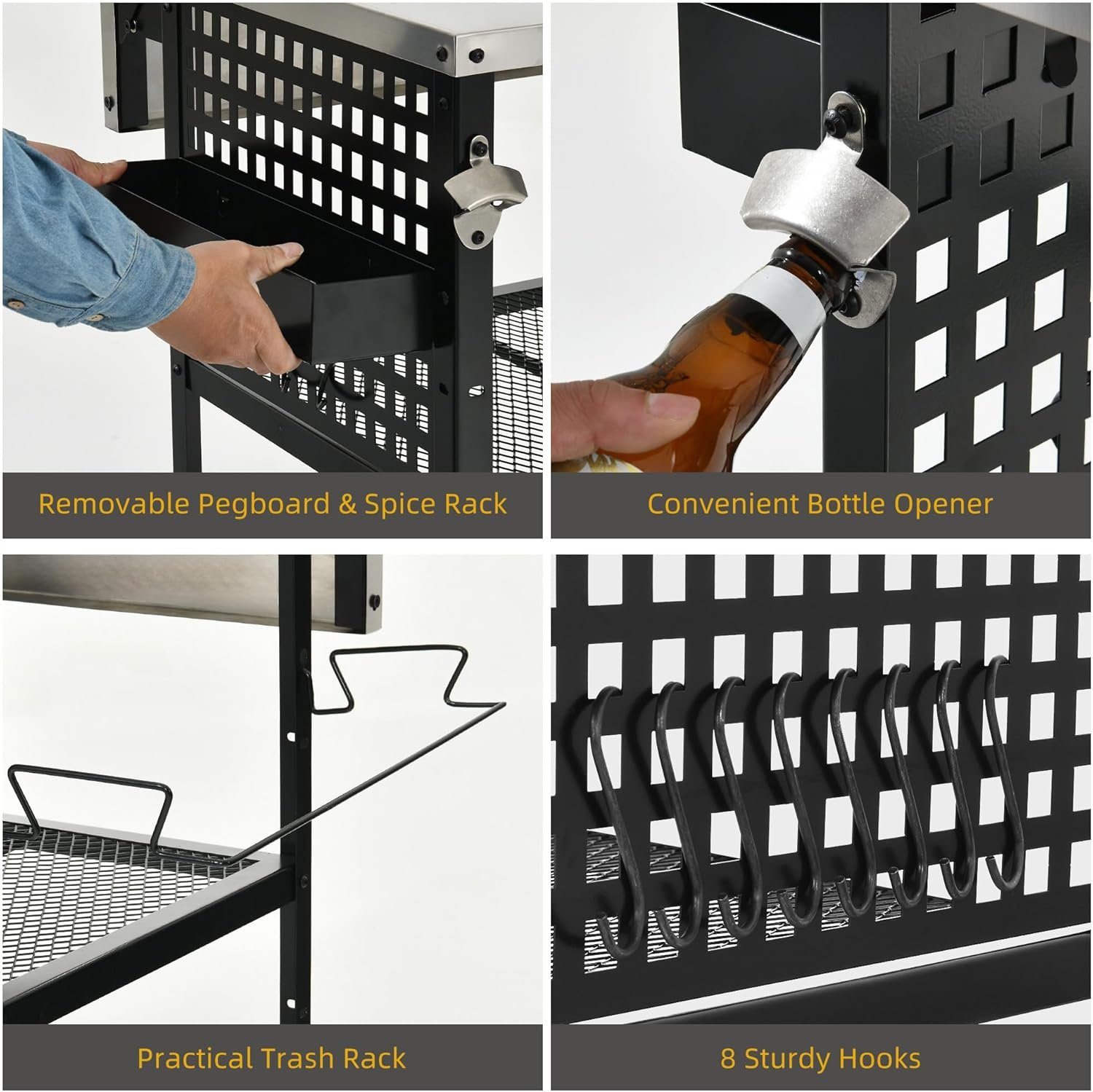 Removable Pegboard & Spice Rack

Convenient Bottle Opener

Practical Trash Rack

8 Sturdy Hooks