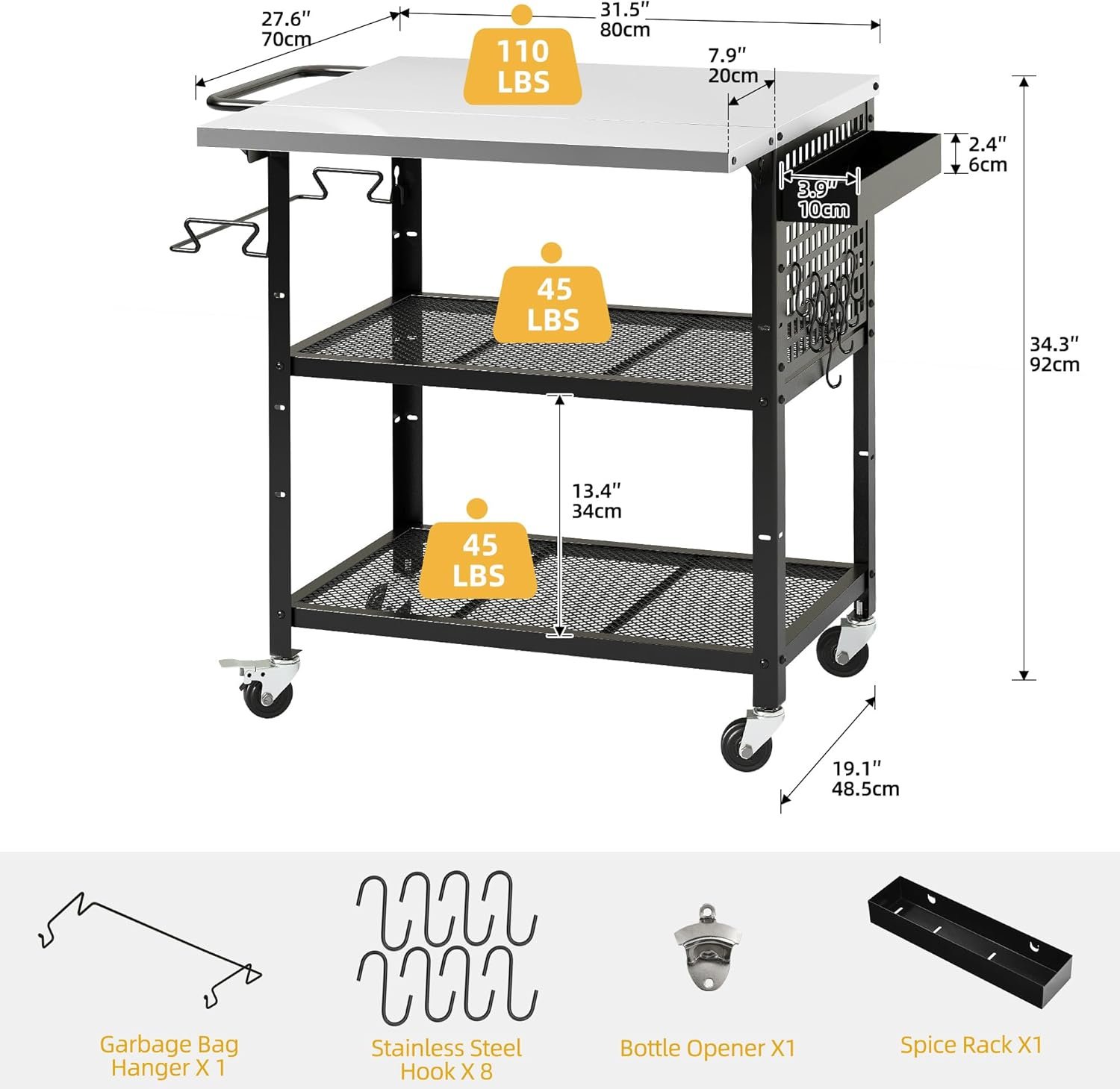 27.6″
70cm

31.5″
80cm

110
LBS

7.9″
20cm

2.4″
6cm

3.9″
10cm

45
LBS

34.3″
92cm

13.4″
34cm

45
LBS

19.1″
48.5cm

Garbage Bag
Hanger X 1

Stainless Steel
Hook X 8

Bottle Opener X1

Spice Rack X1