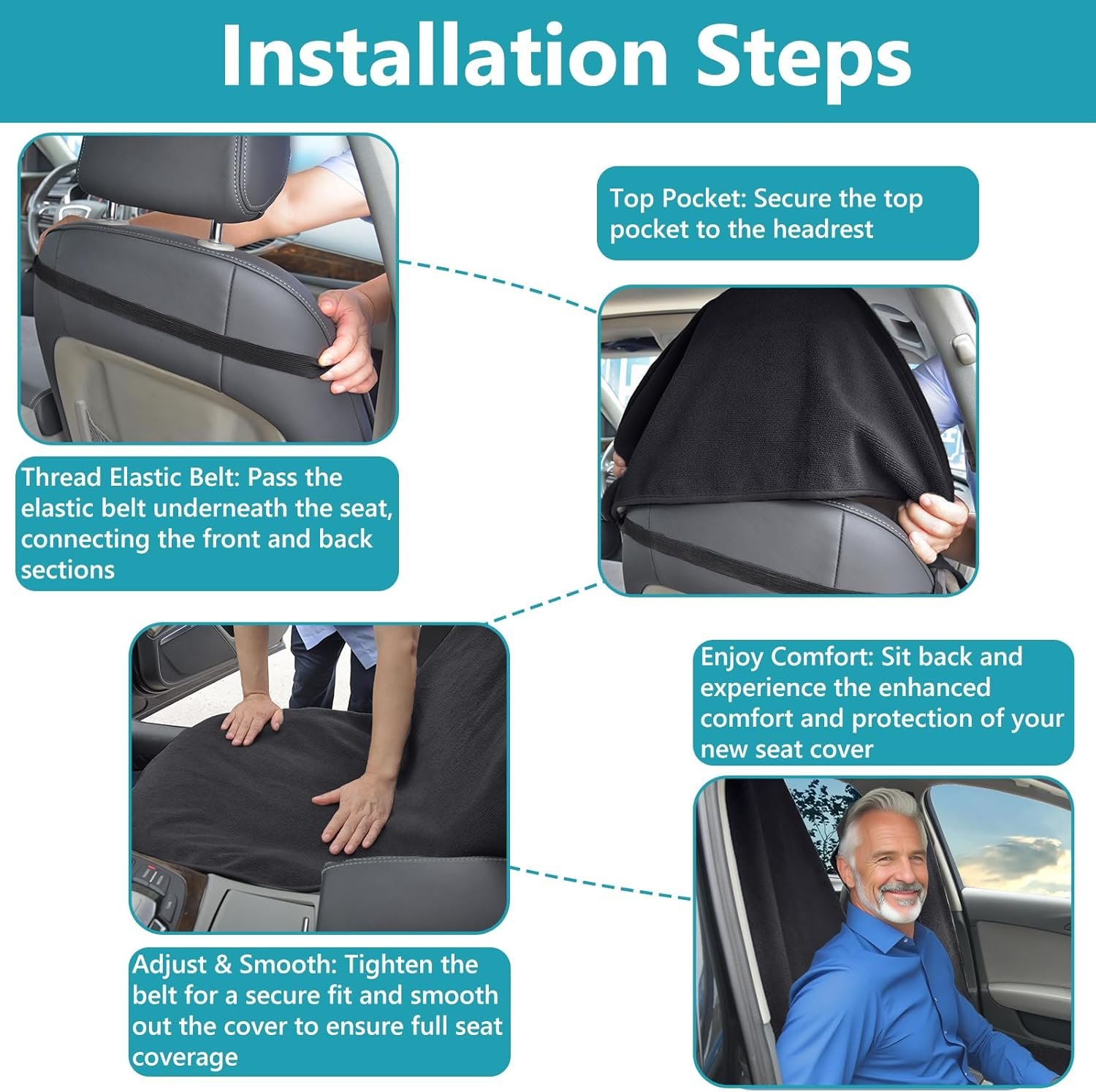 Installation Steps

Top Pocket: Secure the top pocket to the headrest

Thread Elastic Belt: Pass the elastic belt underneath the seat, connecting the front and back sections

Enjoy Comfort: Sit back and experience the enhanced comfort and protection of your new seat cover

Adjust & Smooth: Tighten the belt for a secure fit and smooth out the cover to ensure full seat coverage