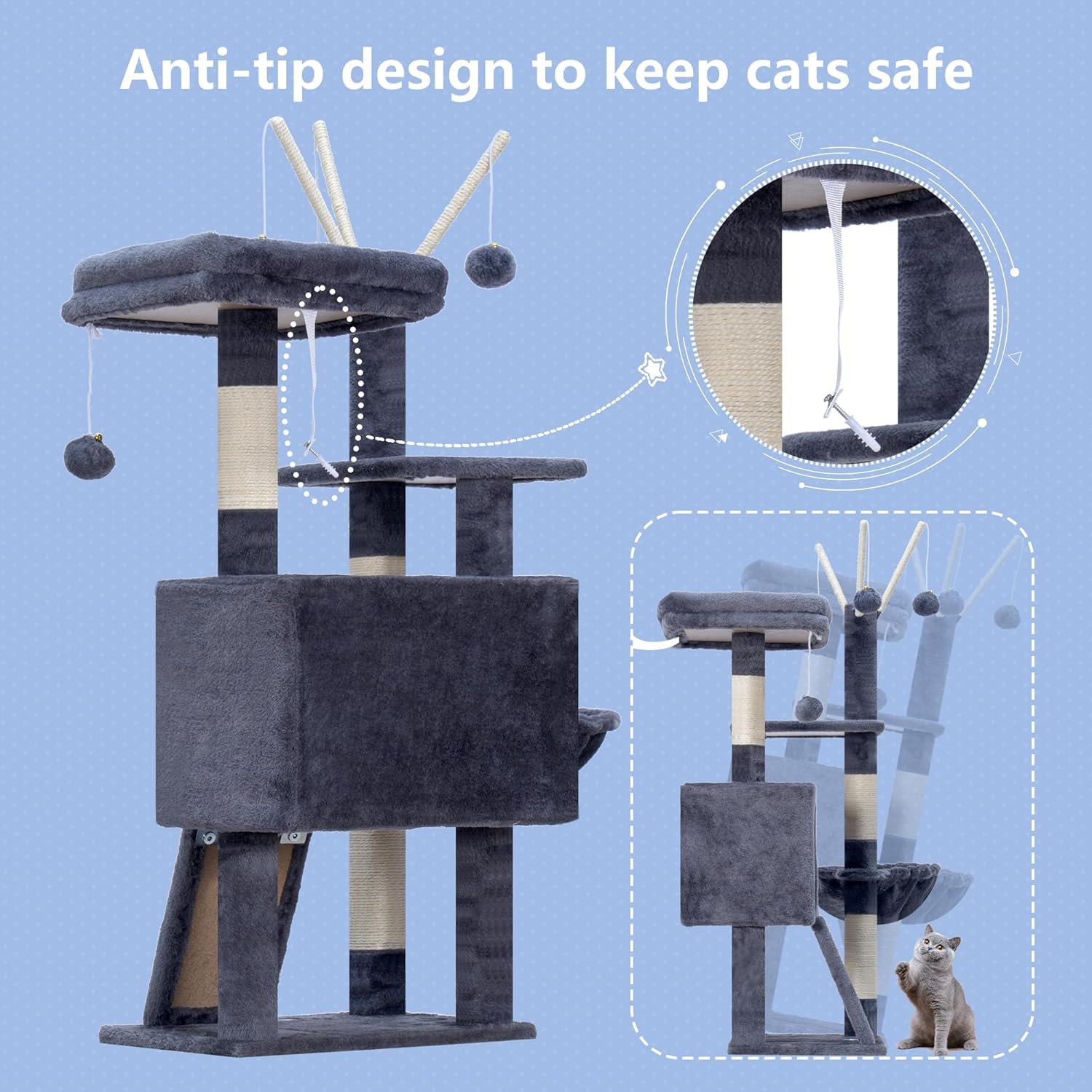 Anti-tip design to keep cats safe