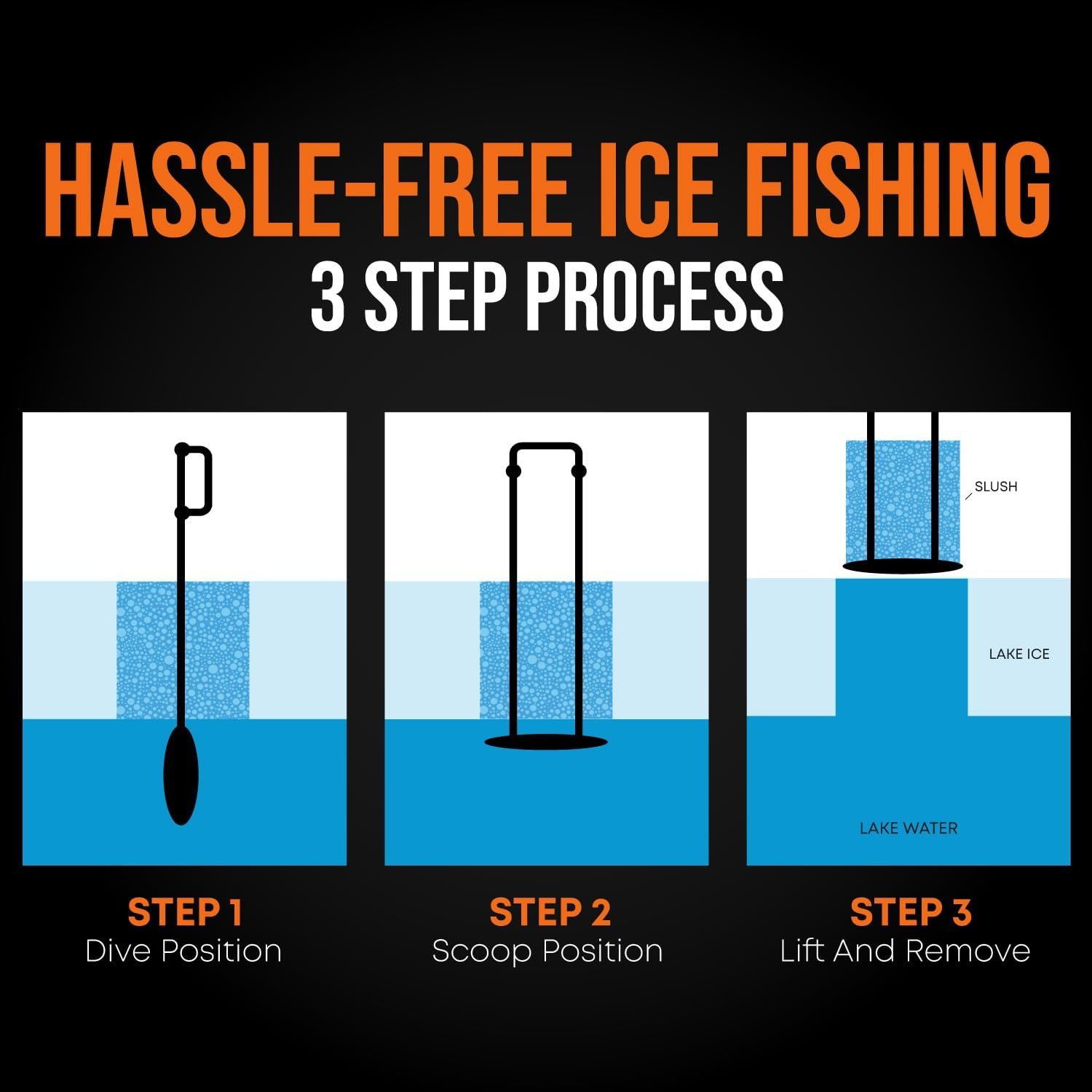 HASSLE-FREE ICE FISHING
3 STEP PROCESS

SLUSH

LAKE ICE

LAKE WATER

STEP 1
Dive Position

STEP 2
Scoop Position

STEP 3
Lift And Remove