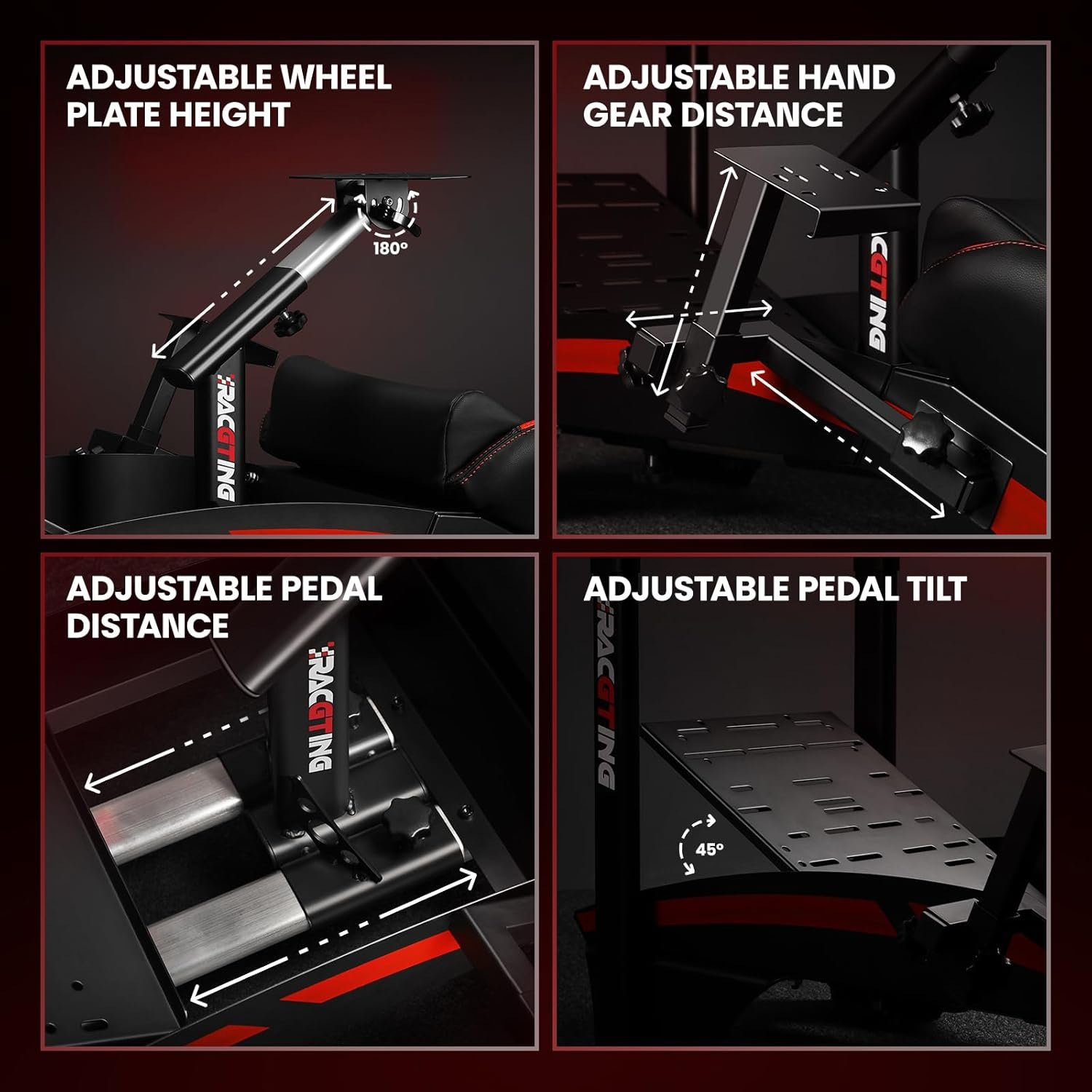 ADJUSTABLE WHEEL PLATE HEIGHT

180°

RACGTING

ADJUSTABLE HAND GEAR DISTANCE

RACGTING

ADJUSTABLE PEDAL DISTANCE

RACGTING

ADJUSTABLE PEDAL TILT

RACGTING

45°