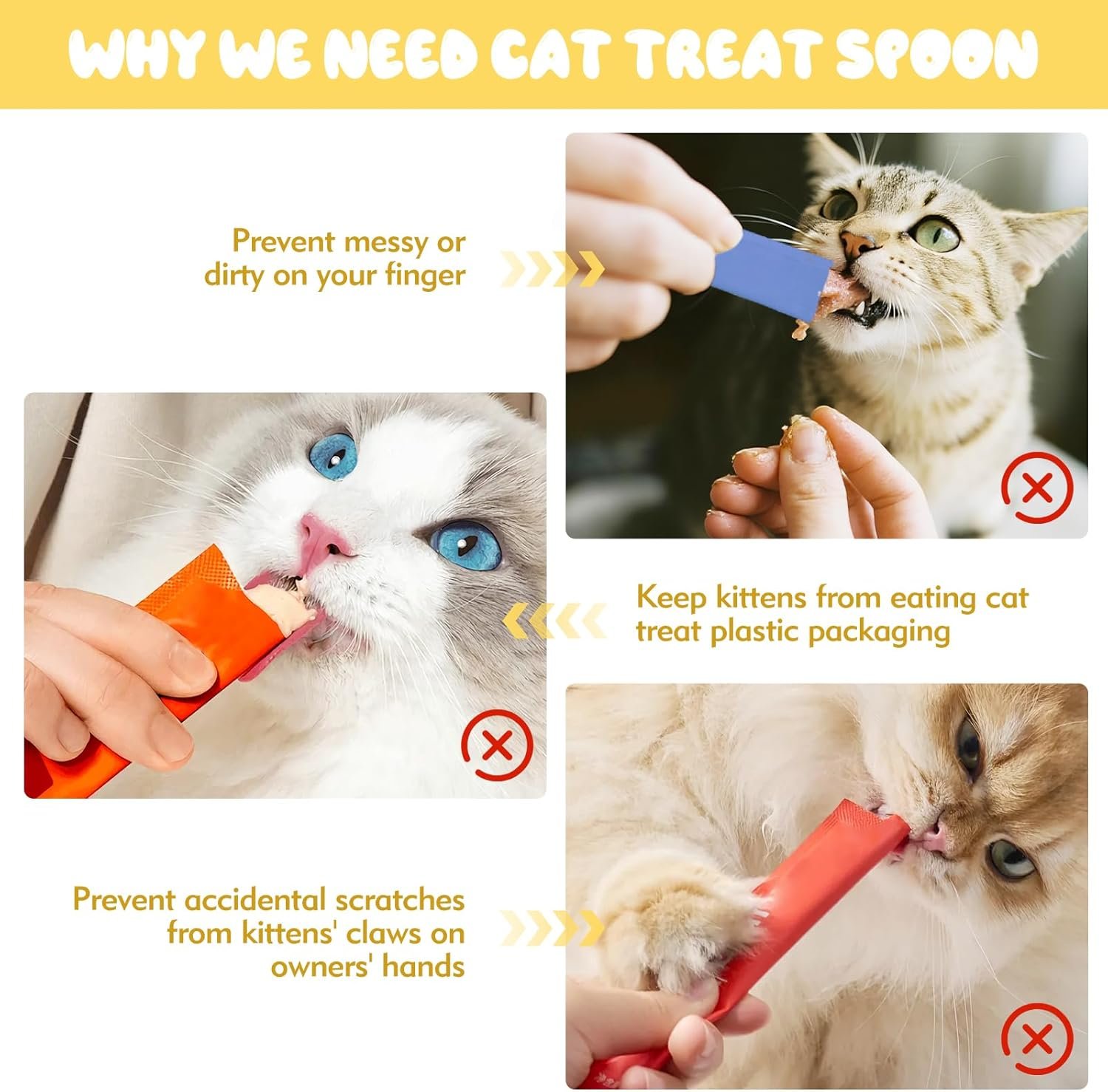 WHY WE NEED CAT TREAT SPOON

Prevent messy or dirty on your finger

Keep kittens from eating cat treat plastic packaging

Prevent accidental scratches from kittens' claws on owners' hands