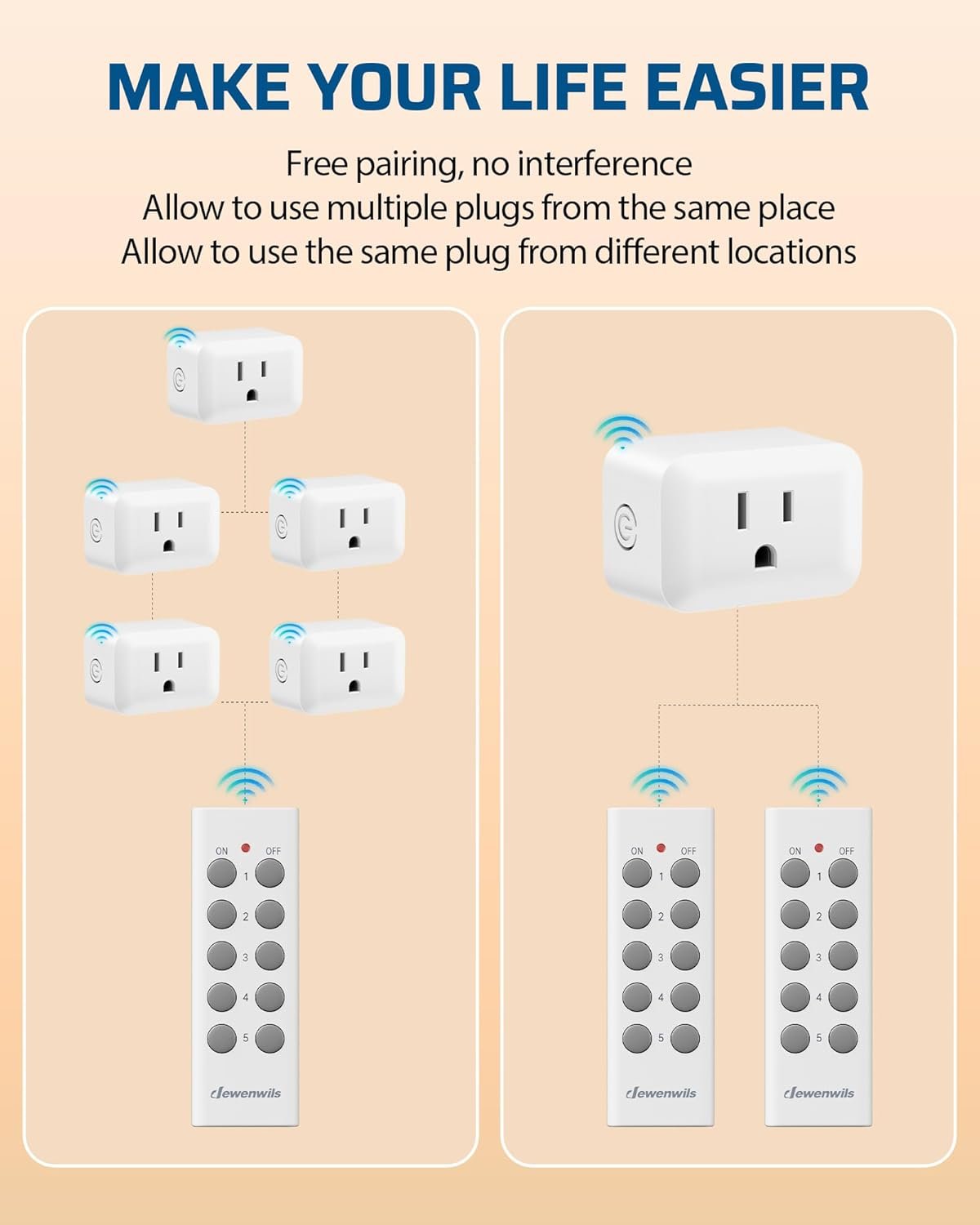 MAKE YOUR LIFE EASIER

Free pairing, no interference
Allow to use multiple plugs from the same place
Allow to use the same plug from different locations

ON OFF
1
2
3
4
5
dewenwils

ON OFF
1
2
3
4
5
dewenwils

ON OFF
1
2
3
4
5
dewenwils