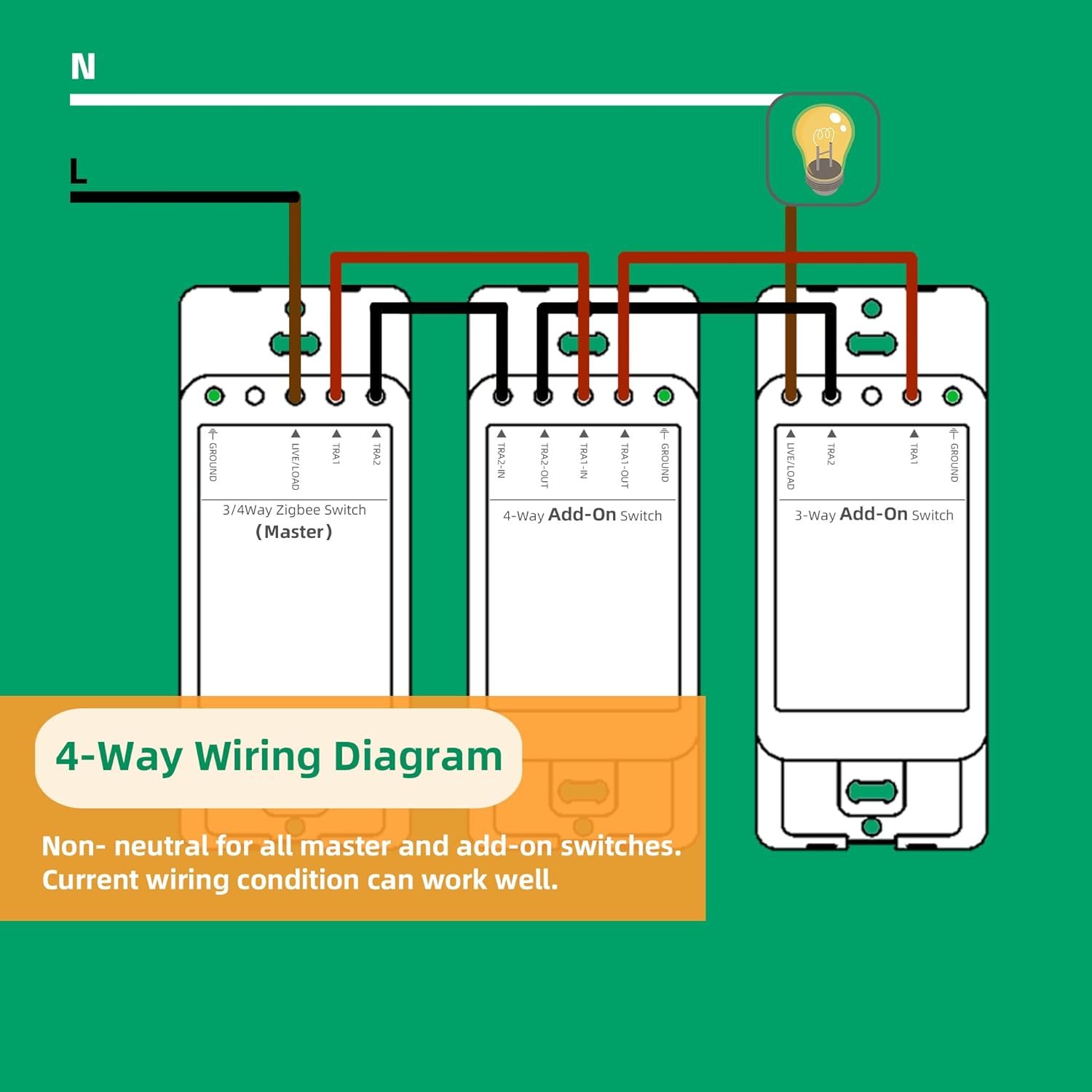 N

L

GROUND LIVE/LOAD TRA1 TRA2

3/4Way Zigbee Switch
(Master)

TRA2-IN TRA2-OUT TRA1-IN TRA1-OUT GROUND

4-Way Add-On Switch

LIVE/LOAD TRA2 TRA1 GROUND

3-Way Add-On Switch

4-Way Wiring Diagram

Non- neutral for all master and add-on switches.
Current wiring condition can work well.