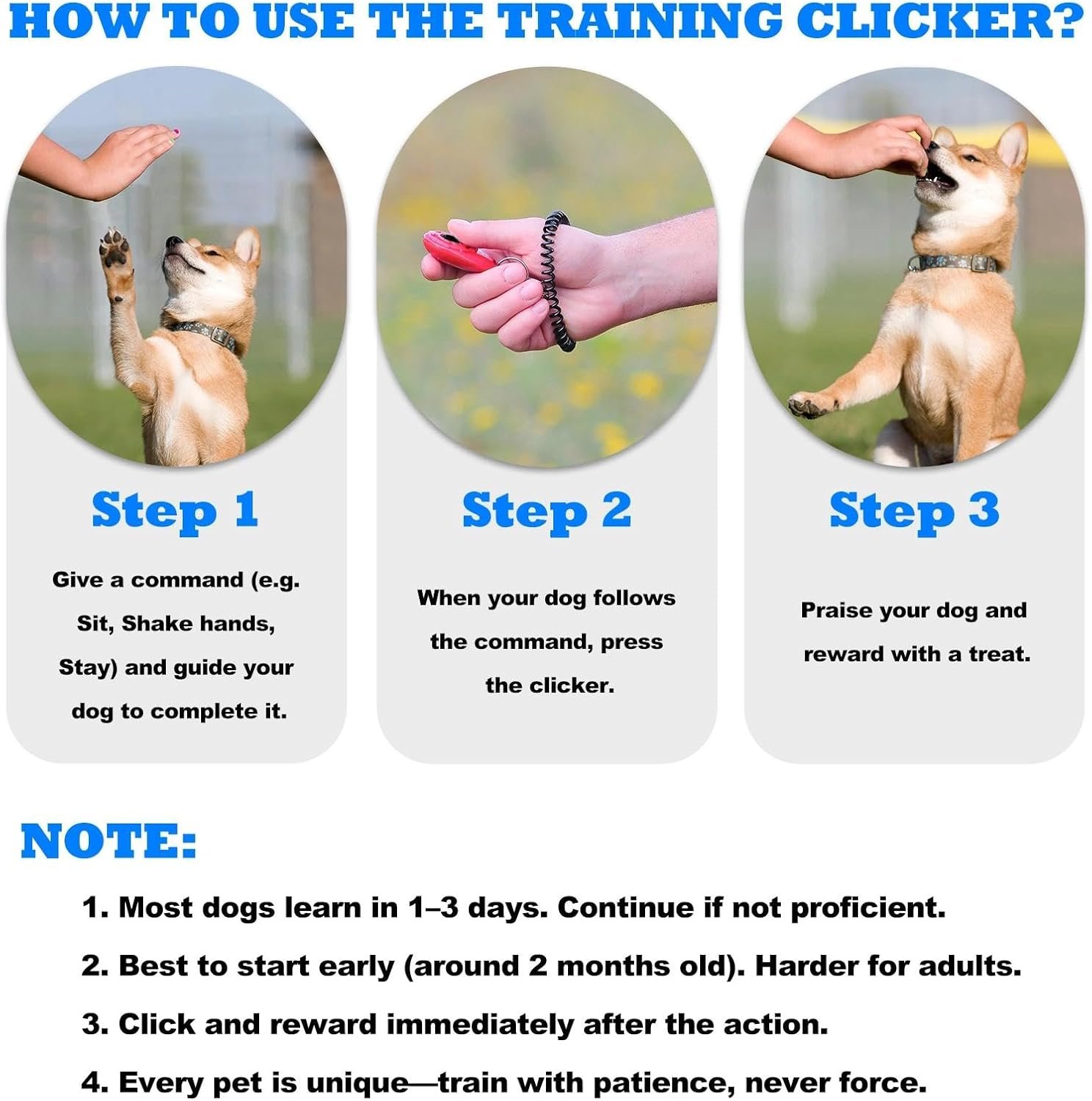 HOW TO USE THE TRAINING CLICKER?

Step 1

Give a command (e.g. Sit, Shake hands, Stay) and guide your dog to complete it.

Step 2

When your dog follows the command, press the clicker.

Step 3

Praise your dog and reward with a treat.

NOTE:

1. Most dogs learn in 1–3 days. Continue if not proficient.

2. Best to start early (around 2 months old). Harder for adults.

3. Click and reward immediately after the action.

4. Every pet is unique—train with patience, never force.