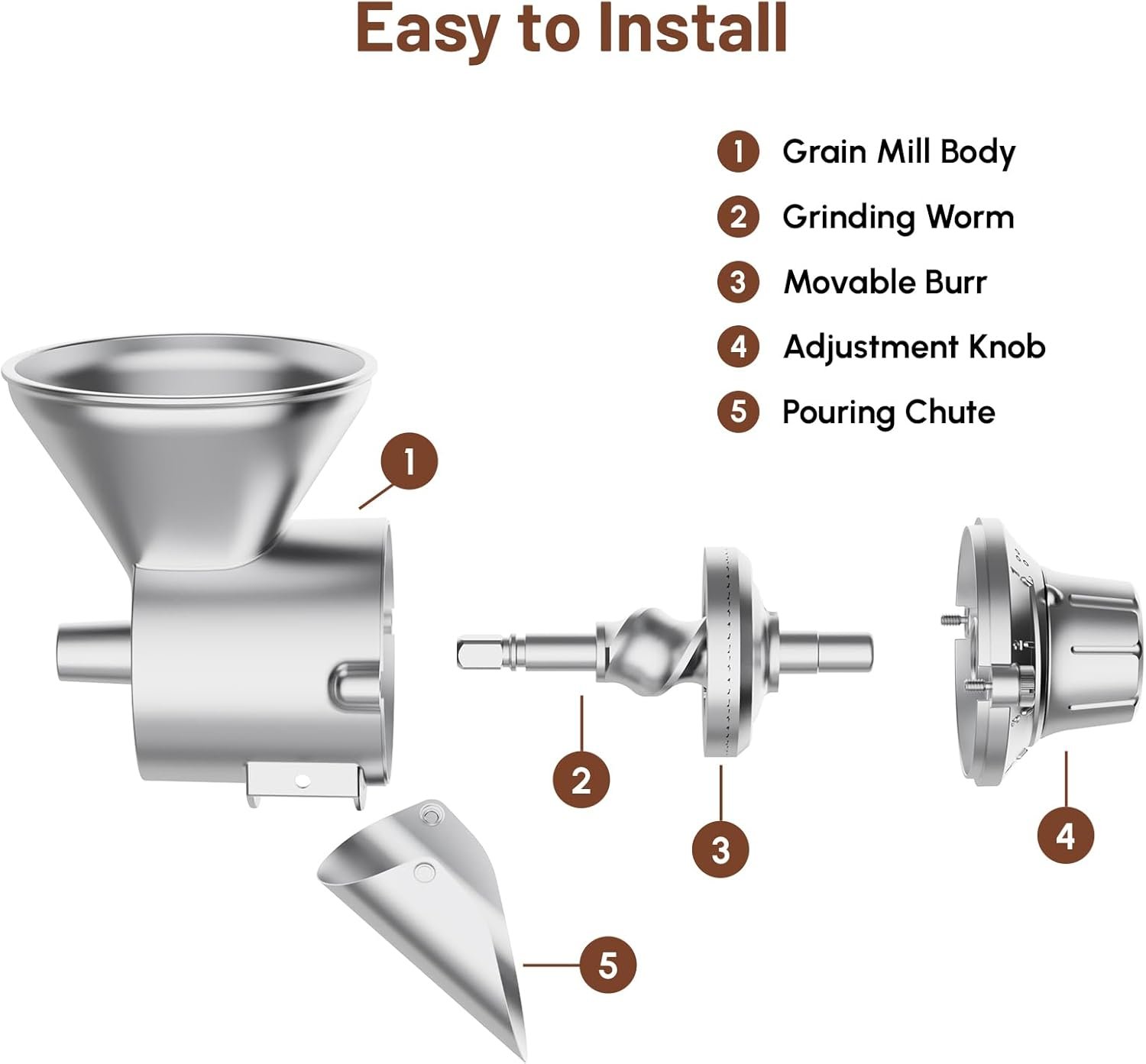 Easy to Install

1 Grain Mill Body
2 Grinding Worm
3 Movable Burr
4 Adjustment Knob
5 Pouring Chute

1

2

3

4

5