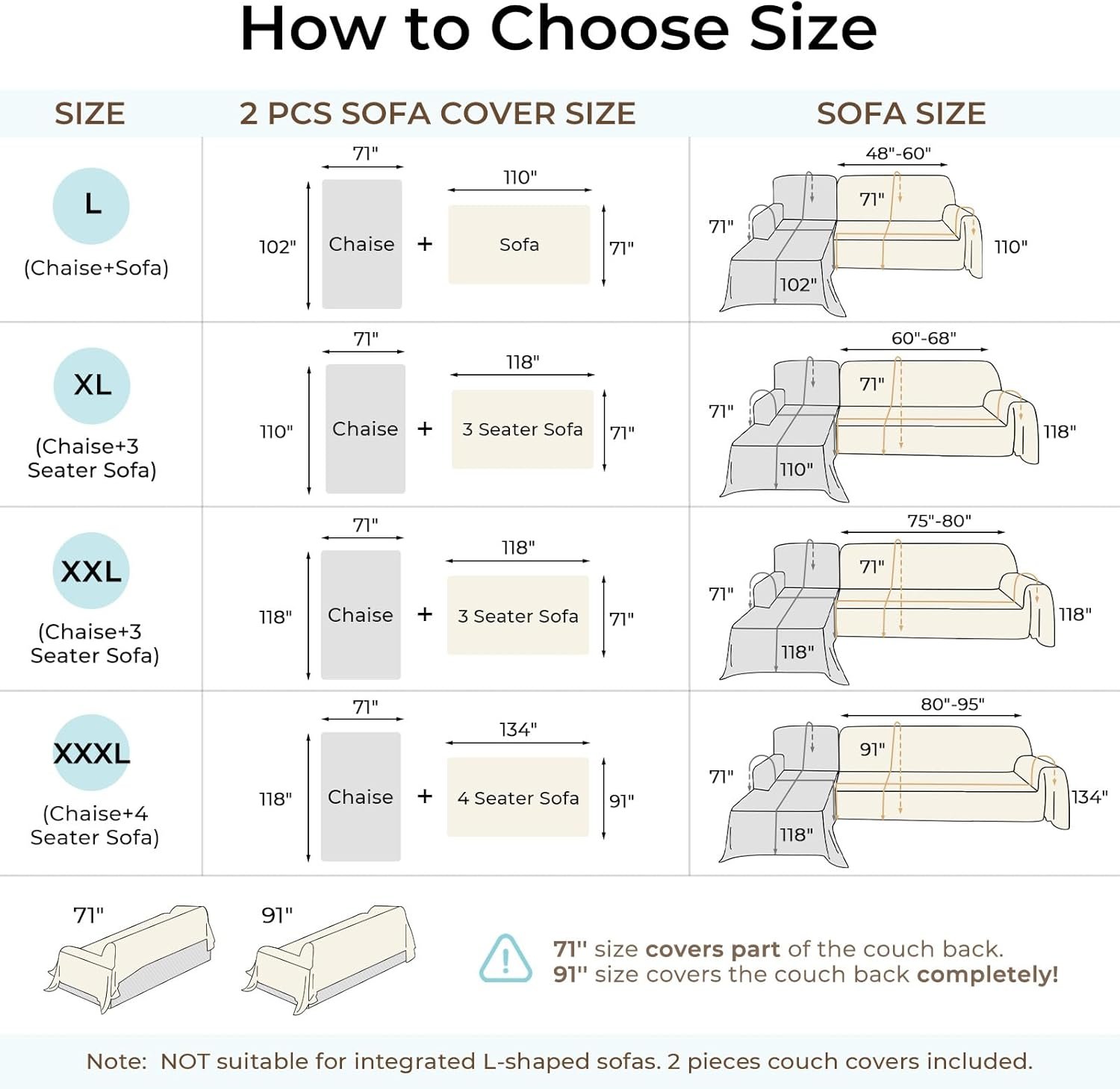 How to Choose Size

| SIZE | 2 PCS SOFA COVER SIZE | SOFA SIZE |
|---|---|---|
| L (Chaise+Sofa) | 71" 102" Chaise + 110" Sofa 71" | 48"-60" 71" 71" 110" 102" |
| XL (Chaise+3 Seater Sofa) | 71" 110" Chaise + 118" 3 Seater Sofa 71" | 60"-68" 71" 71" 118" 110" |
| XXL (Chaise+3 Seater Sofa) | 71" 118" Chaise + 118" 3 Seater Sofa 71" | 75"-80" 71" 71" 118" 118" |
| XXXL (Chaise+4 Seater Sofa) | 71" 118" Chaise + 134" 4 Seater Sofa 91" | 80"-95" 91" 71" 134" 118" |

71"

91"

71" size covers part of the couch back.
91" size covers the couch back completely!

Note: NOT suitable for integrated L-shaped sofas. 2 pieces couch covers included.