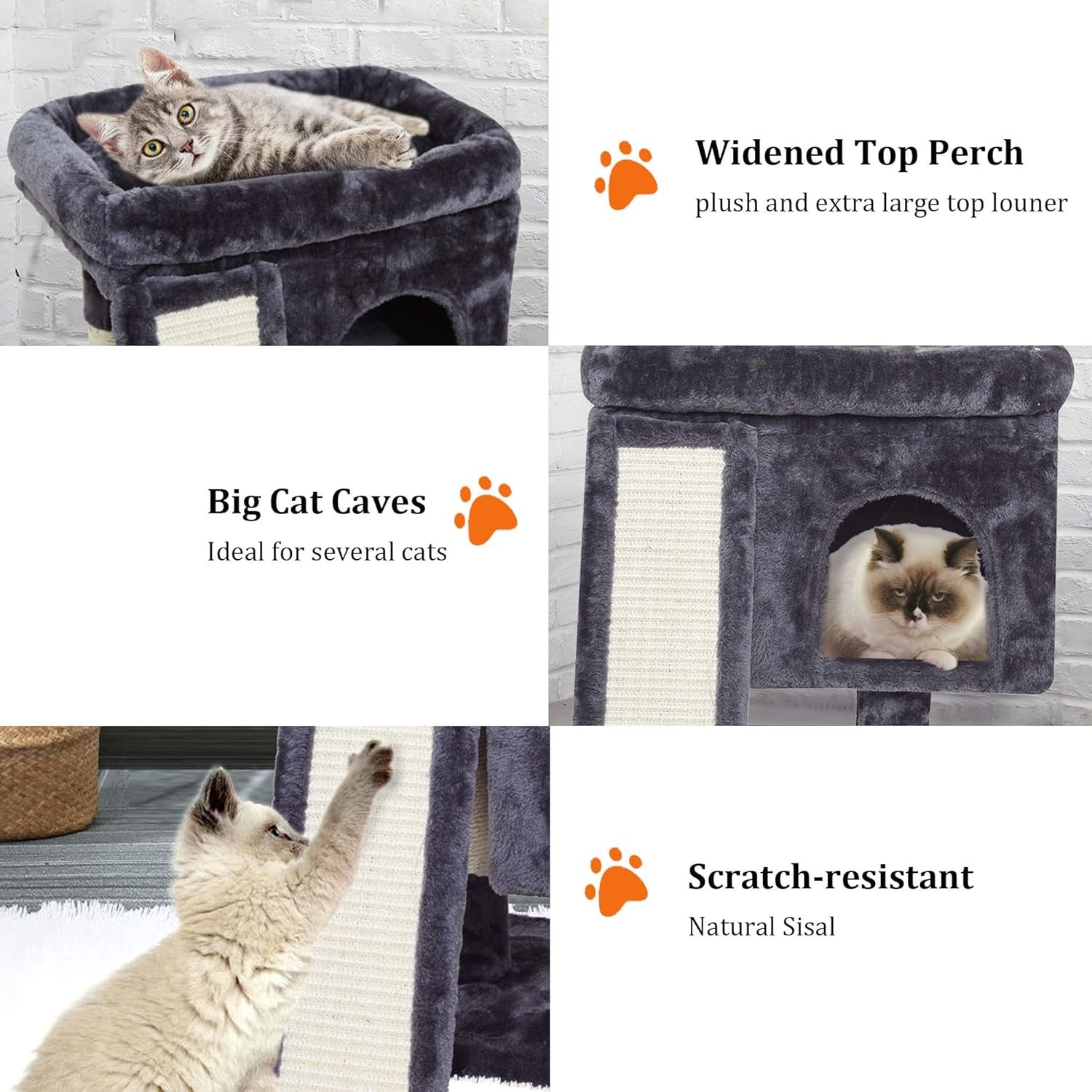 Widened Top Perch
plush and extra large top louner

Big Cat Caves
Ideal for several cats

Scratch-resistant
Natural Sisal