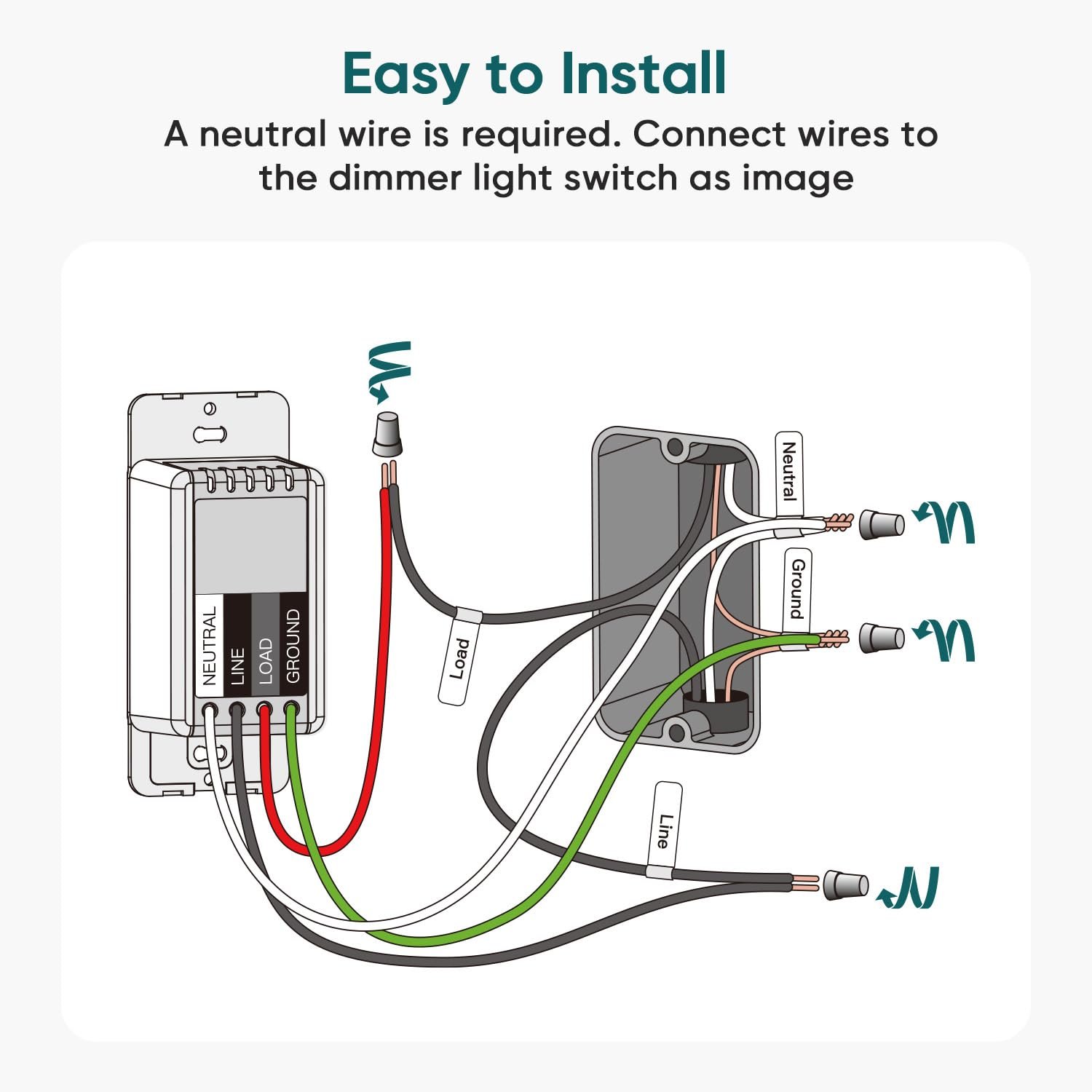 Easy to Install

A neutral wire is required. Connect wires to the dimmer light switch as image

NEUTRAL
LINE
LOAD
GROUND

Load

Neutral

Ground

Line