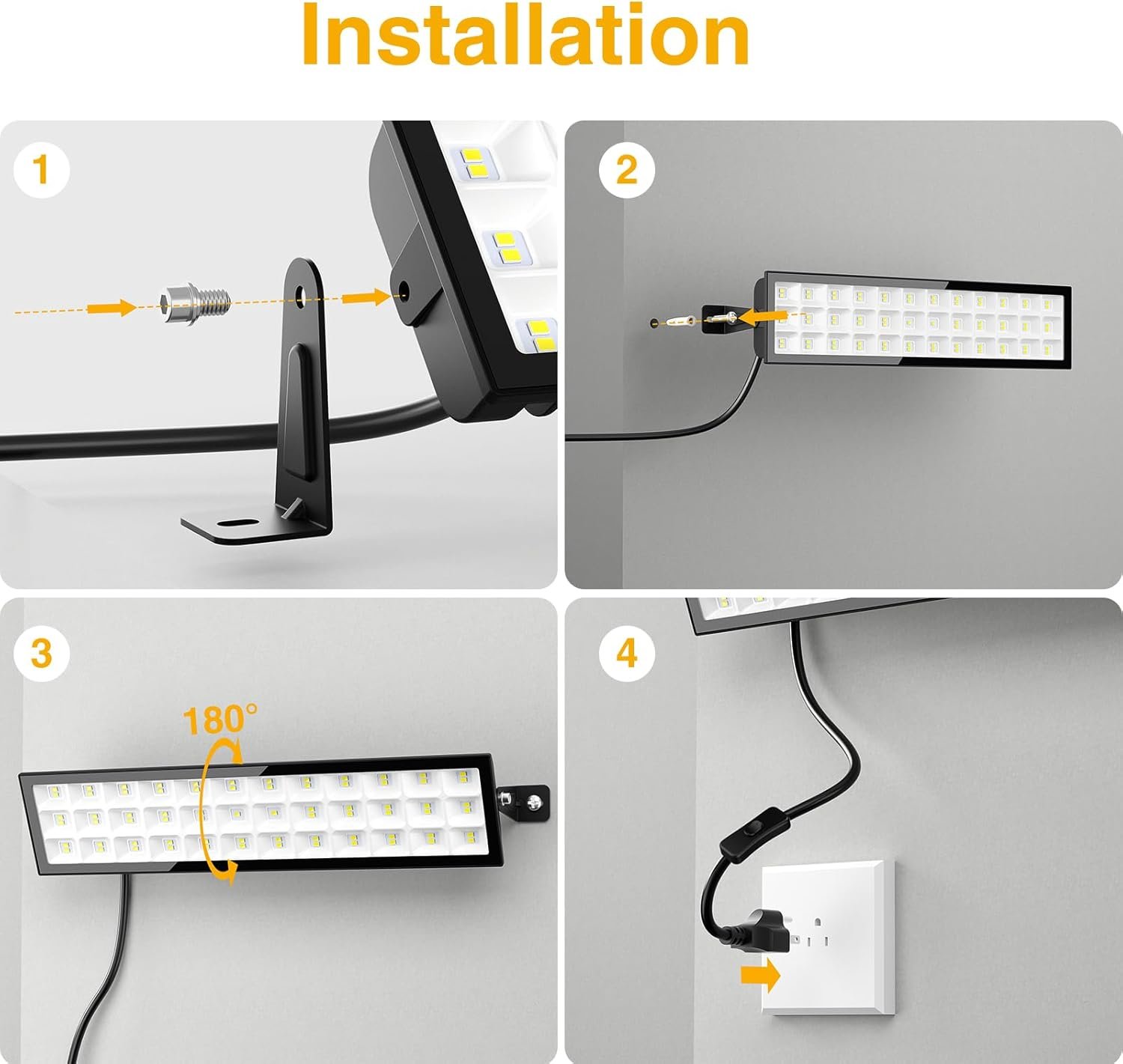 Installation

1

2

3

180°

4